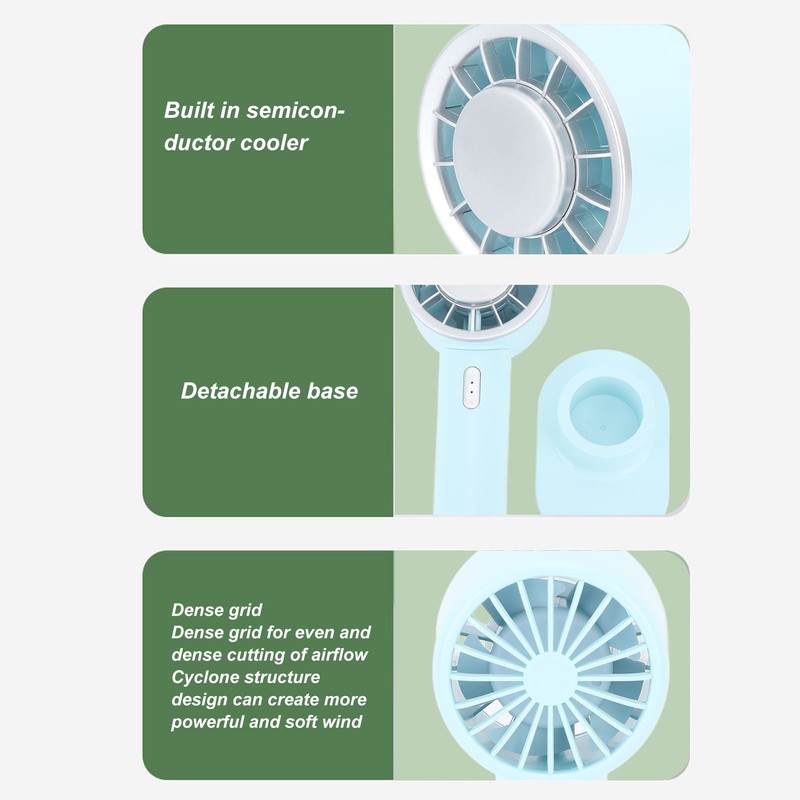 Built in semiconductor cooler

Detachable base

Dense grid
Dense grid for even and dense cutting of airflow
Cyclone structure design can create more powerful and soft wind