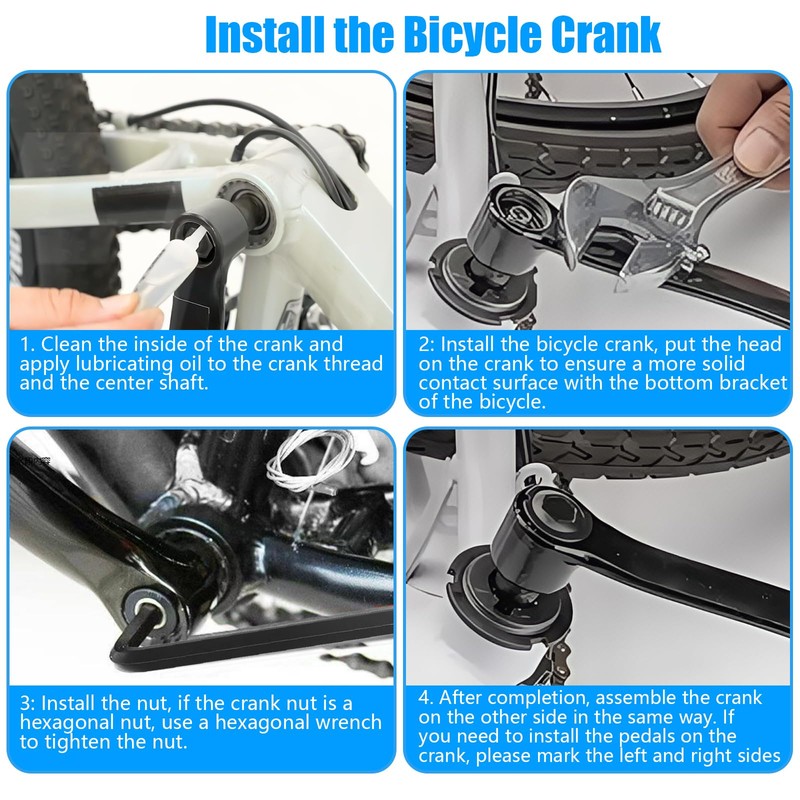 Install the Bicycle Crank

1. Clean the inside of the crank and apply lubricating oil to the crank thread and the center shaft.

2: Install the bicycle crank, put the head on the crank to ensure a more solid contact surface with the bottom bracket of the bicycle.

3: Install the nut, if the crank nut is a hexagonal nut, use a hexagonal wrench to tighten the nut.

4. After completion, assemble the crank on the other side in the same way. If you need to install the pedals on the crank, please mark the left and right sides