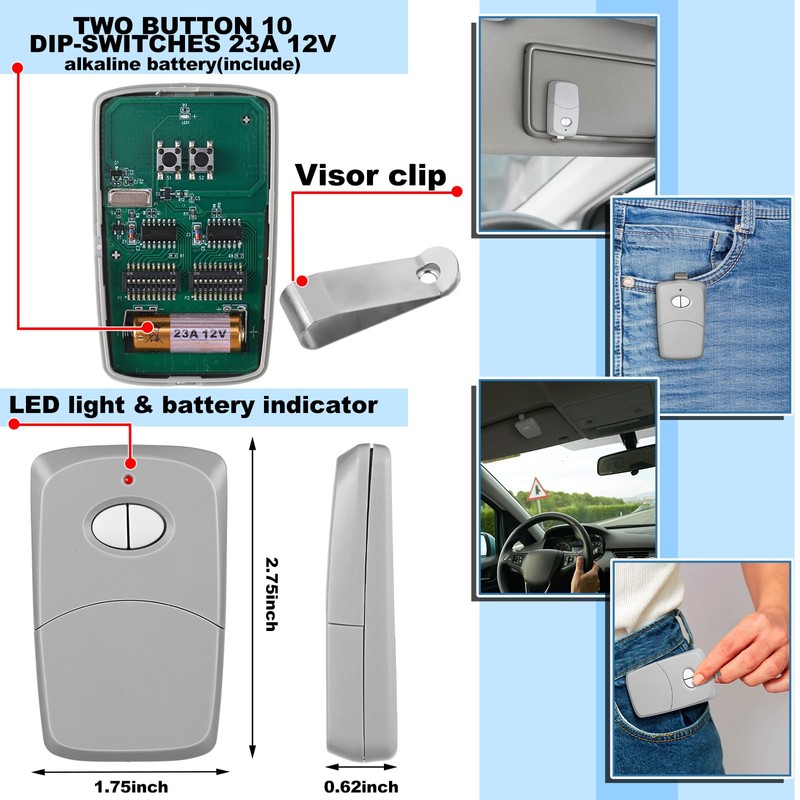 TWO BUTTON 10 DIP-SWITCHES 23A 12V
alkaline battery(include)

Visor clip

23A 12V

LED light & battery indicator

2.75inch

1.75inch

0.62inch