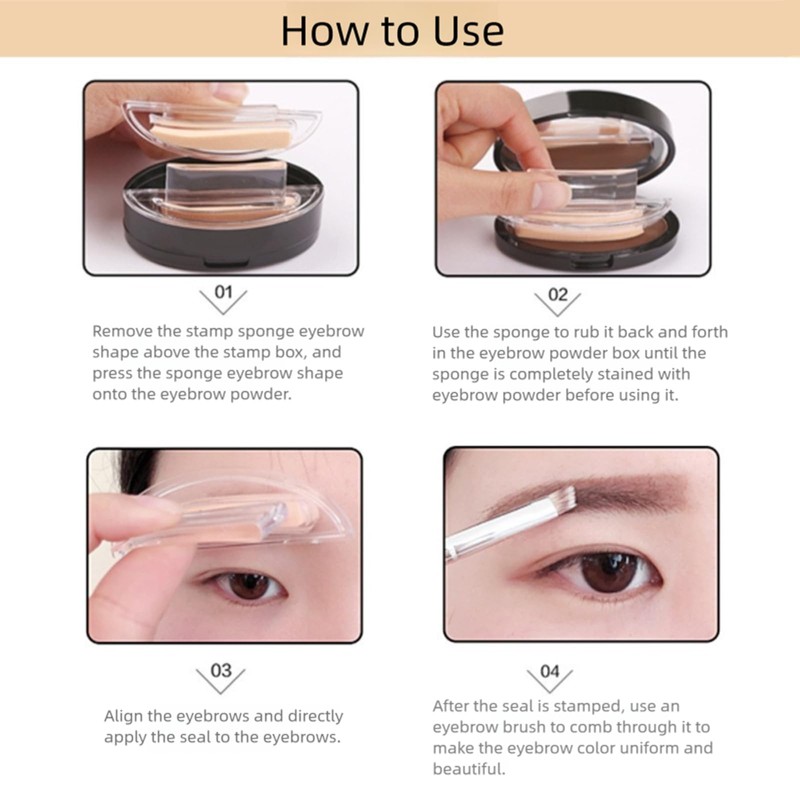 How to Use

01

Remove the stamp sponge eyebrow shape above the stamp box, and press the sponge eyebrow shape onto the eyebrow powder.

02

Use the sponge to rub it back and forth in the eyebrow powder box until the sponge is completely stained with eyebrow powder before using it.

03

Align the eyebrows and directly apply the seal to the eyebrows.

04

After the seal is stamped, use an eyebrow brush to comb through it to make the eyebrow color uniform and beautiful.