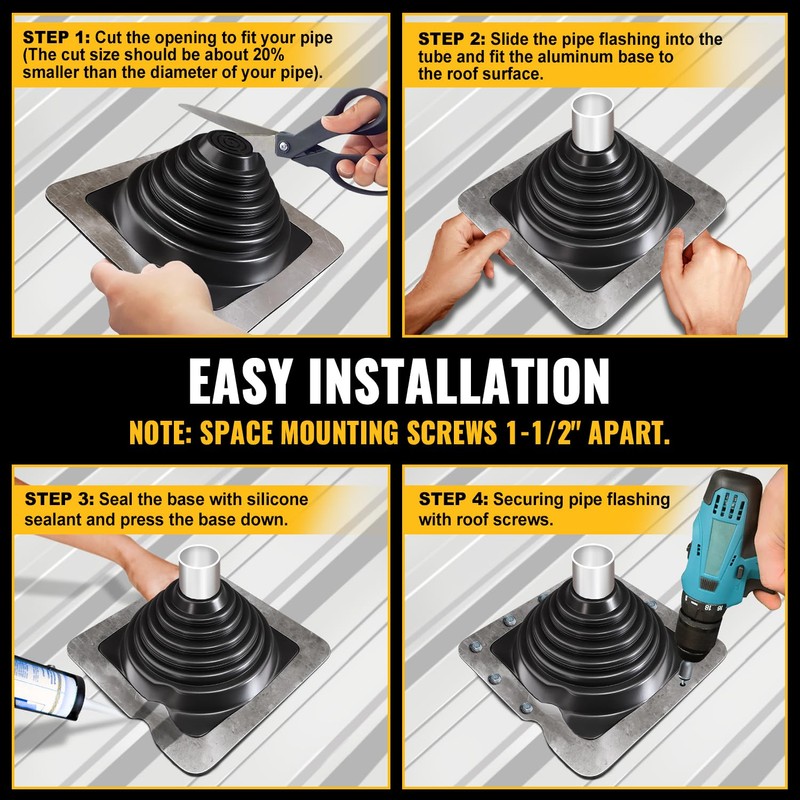 STEP 1: Cut the opening to fit your pipe (The cut size should be about 20% smaller than the diameter of your pipe).

STEP 2: Slide the pipe flashing into the tube and fit the aluminum base to the roof surface.

EASY INSTALLATION

NOTE: SPACE MOUNTING SCREWS 1-1/2" APART.

STEP 3: Seal the base with silicone sealant and press the base down.

STEP 4: Securing pipe flashing with roof screws.