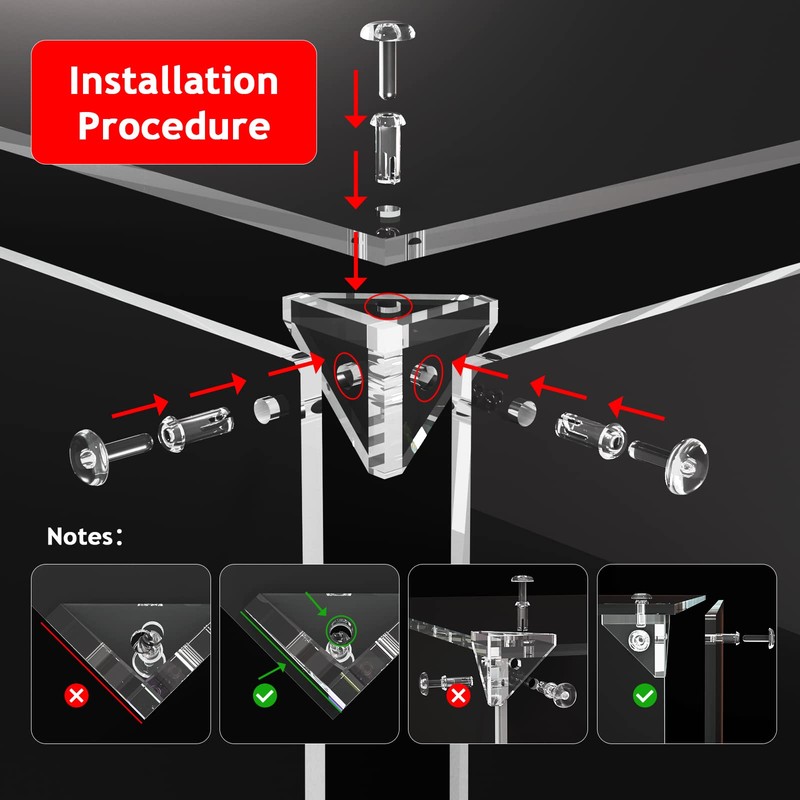 Installation Procedure

Notes: