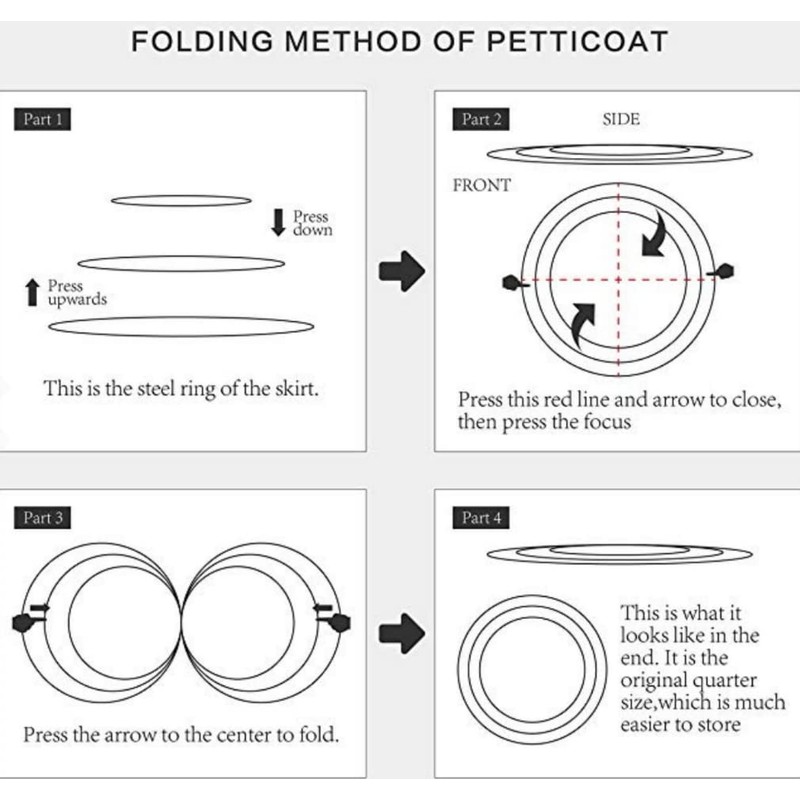 FOLDING METHOD OF PETTICOAT

Part 1

Press down

Press upwards

This is the steel ring of the skirt.

Part 2

SIDE

FRONT

Press this red line and arrow to close, then press the focus

Part 3

Press the arrow to the center to fold.

Part 4

This is what it looks like in the end. It is the original quarter size,which is much easier to store