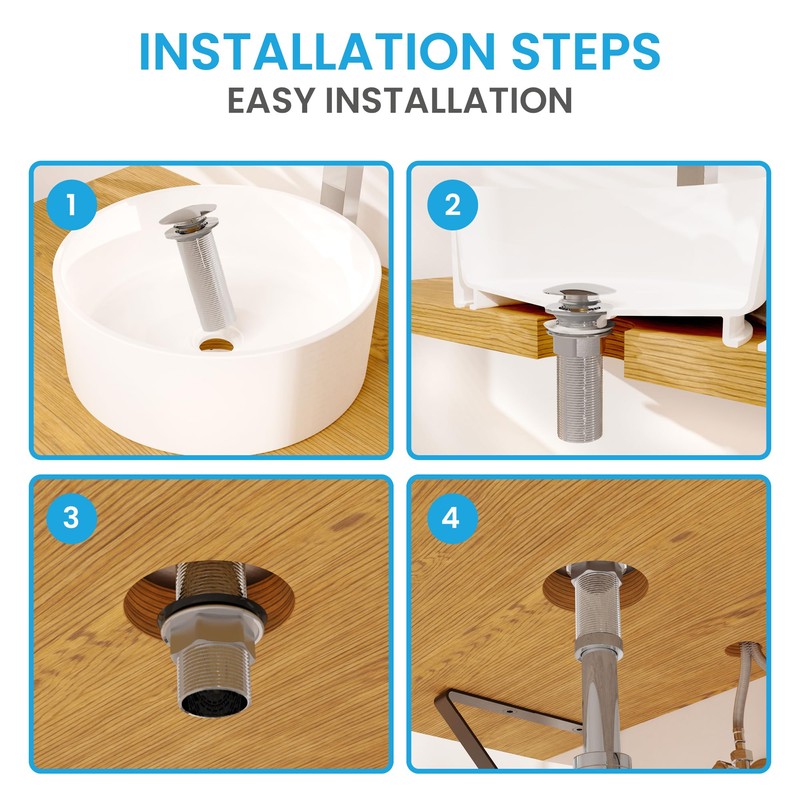 INSTALLATION STEPS
EASY INSTALLATION

1

2

3

4