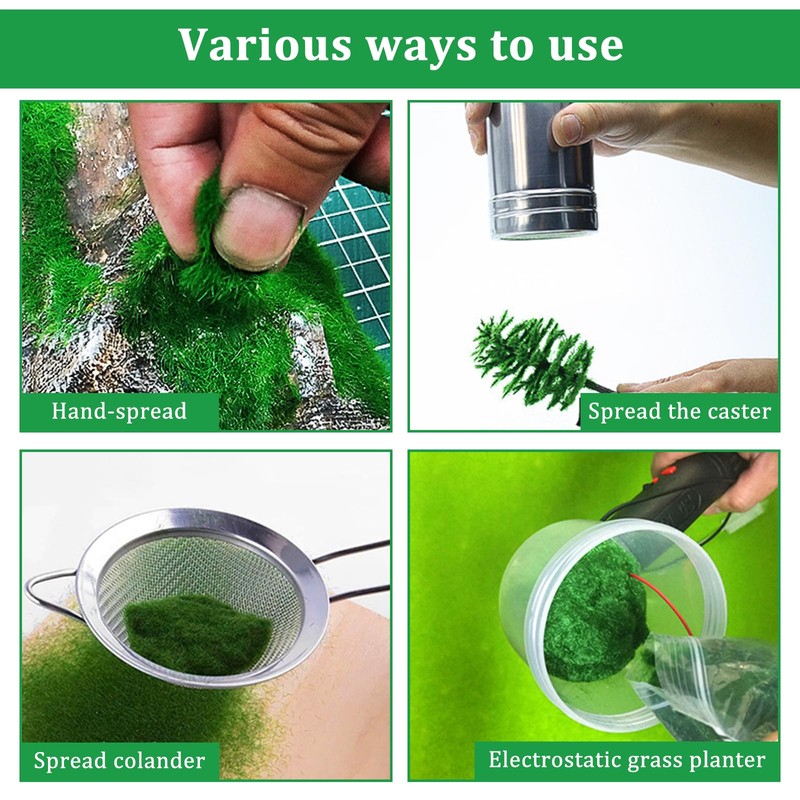 Various ways to use

Hand-spread

Spread the caster

Spread colander

Electrostatic grass planter