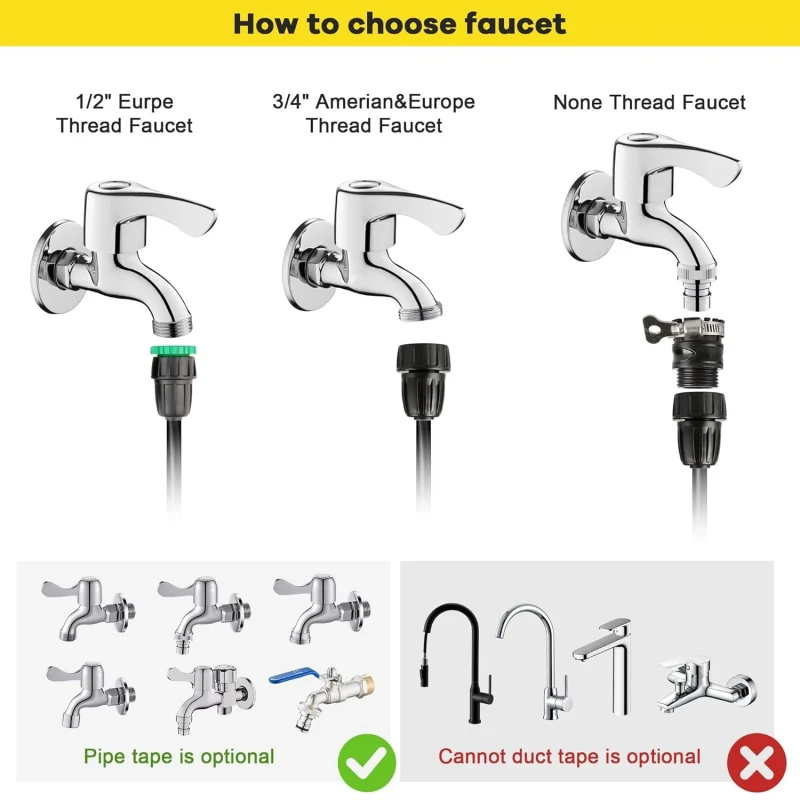 How to choose faucet

1/2" Eurpe Thread Faucet

3/4" Amerian&Europe Thread Faucet

None Thread Faucet

Pipe tape is optional

Cannot duct tape is optional