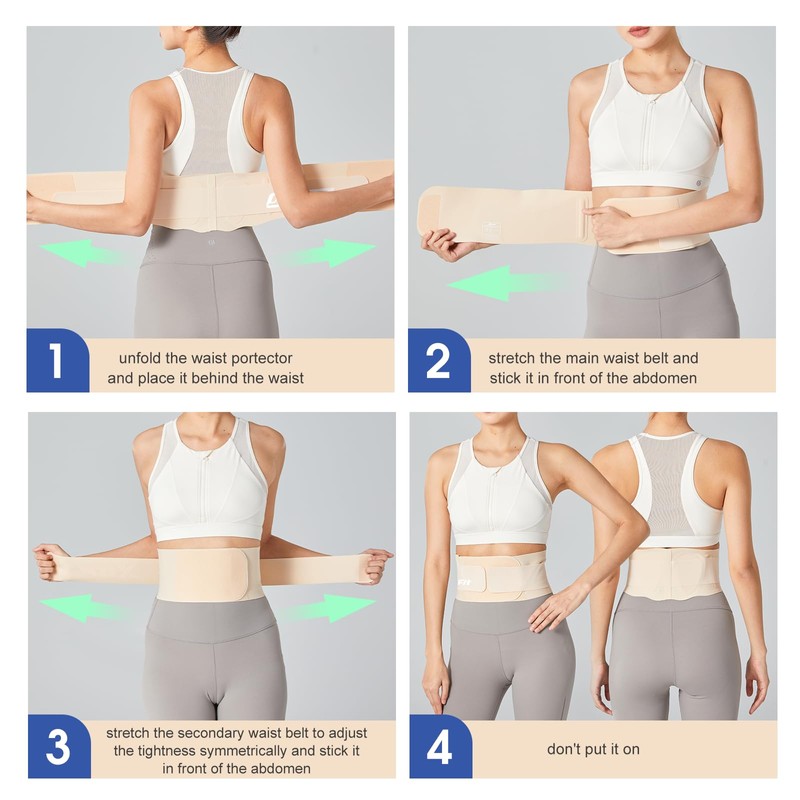 1
unfold the waist portector and place it behind the waist

2
stretch the main waist belt and stick it in front of the abdomen

3
stretch the secondary waist belt to adjust the tightness symmetrically and stick it in front of the abdomen

4
don't put it on