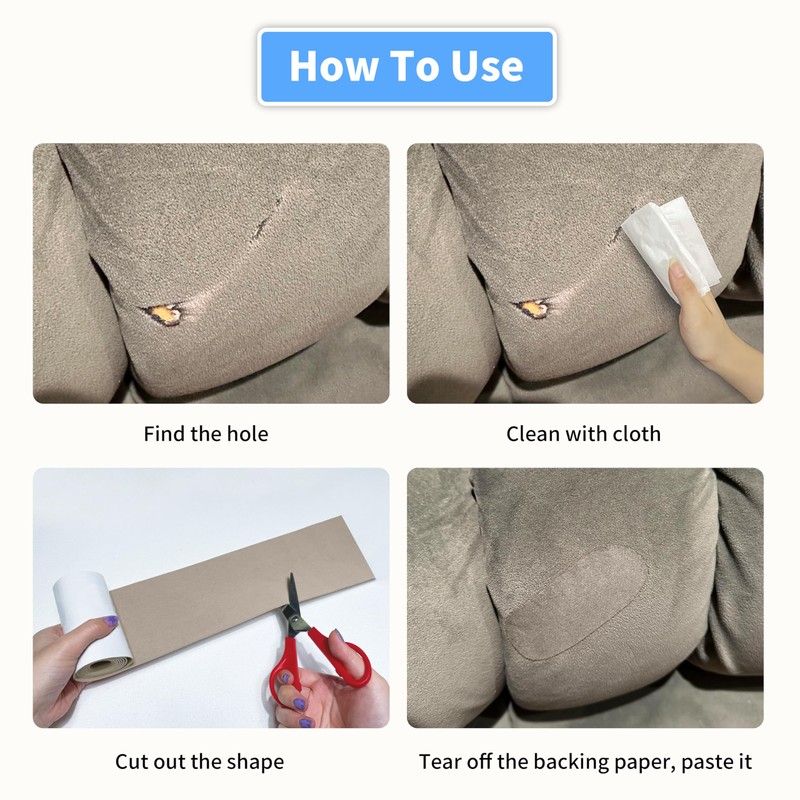 How To Use

Find the hole

Clean with cloth

Cut out the shape

Tear off the backing paper, paste it