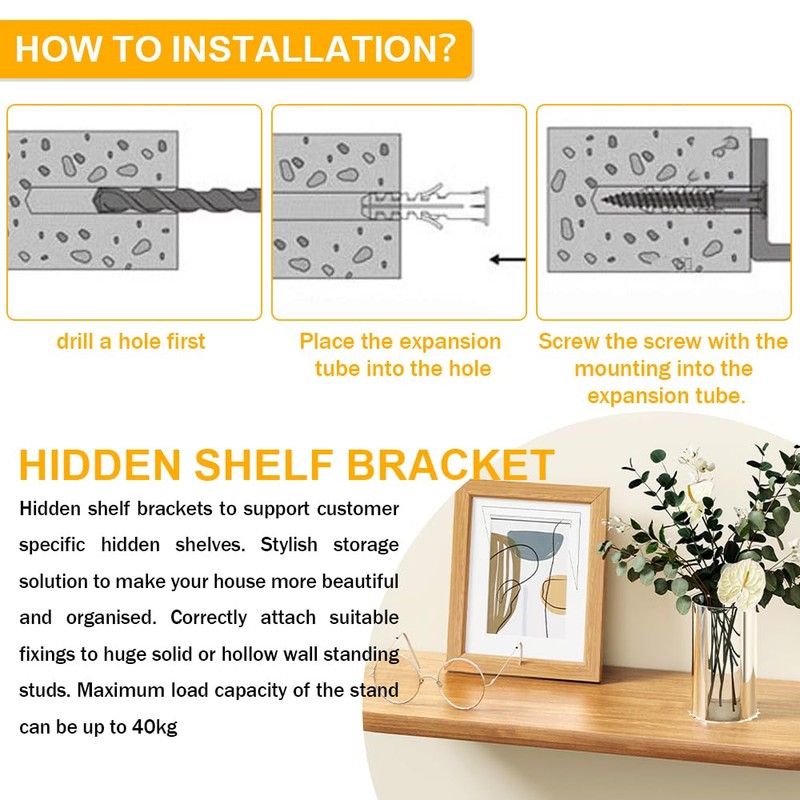 HOW TO INSTALLATION?

drill a hole first

Place the expansion tube into the hole

Screw the screw with the mounting into the expansion tube.

HIDDEN SHELF BRACKET

Hidden shelf brackets to support customer specific hidden shelves. Stylish storage solution to make your house more beautiful and organised. Correctly attach suitable fixings to huge solid or hollow wall standing studs. Maximum load capacity of the stand can be up to 40kg