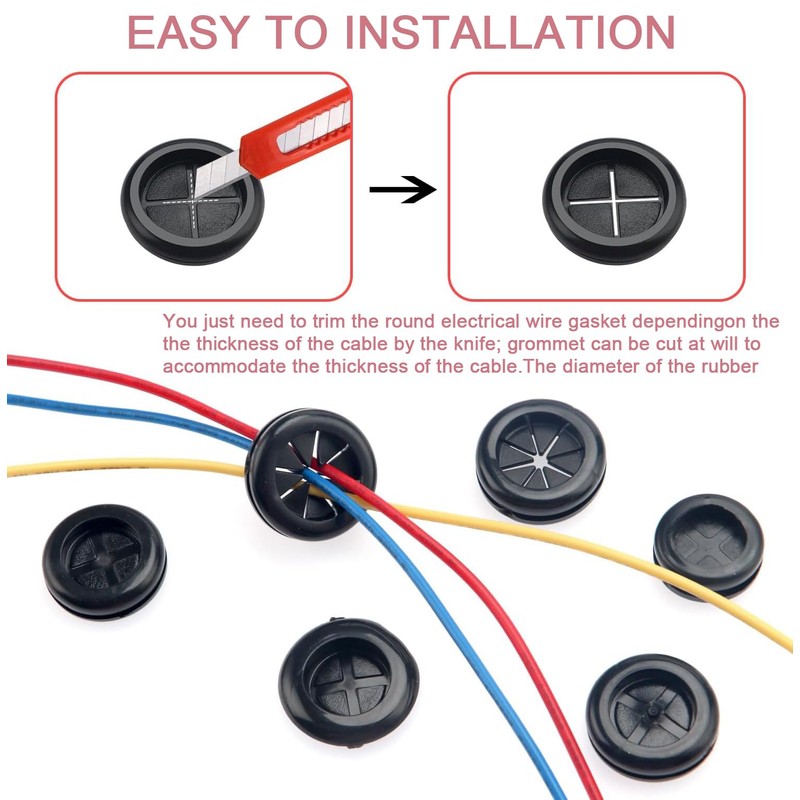 EASY TO INSTALLATION

You just need to trim the round electrical wire gasket dependingon the the thickness of the cable by the knife; grommet can be cut at will to accommodate the thickness of the cable.The diameter of the rubber