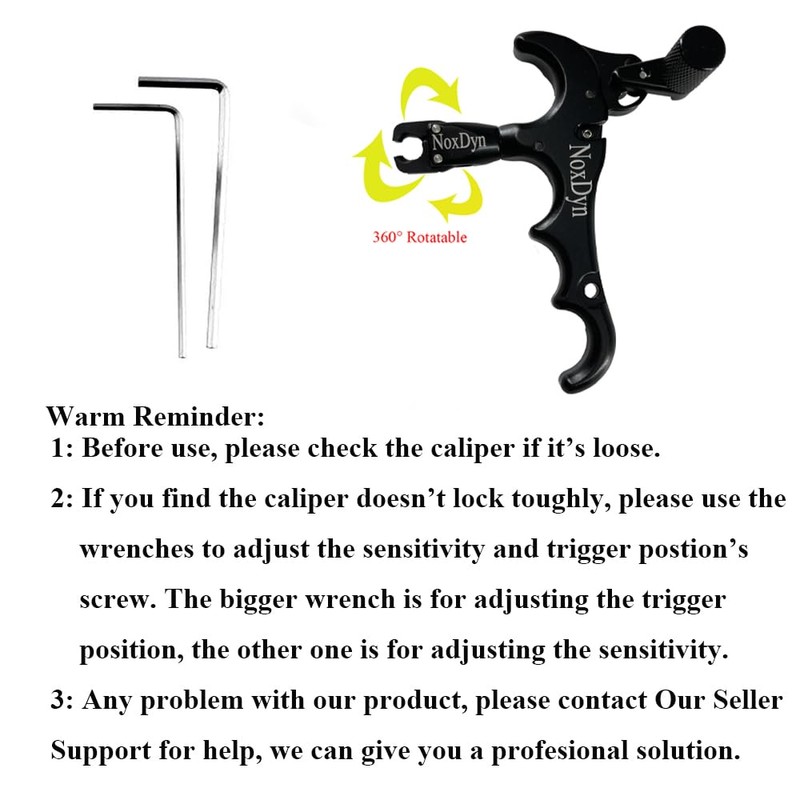 NoxDyn

NoxDyn

360° Rotatable

Warm Reminder:
1: Before use, please check the caliper if it's loose.
2: If you find the caliper doesn't lock toughly, please use the wrenches to adjust the sensitivity and trigger postion's screw. The bigger wrench is for adjusting the trigger position, the other one is for adjusting the sensitivity.
3: Any problem with our product, please contact Our Seller Support for help, we can give you a profesional solution.