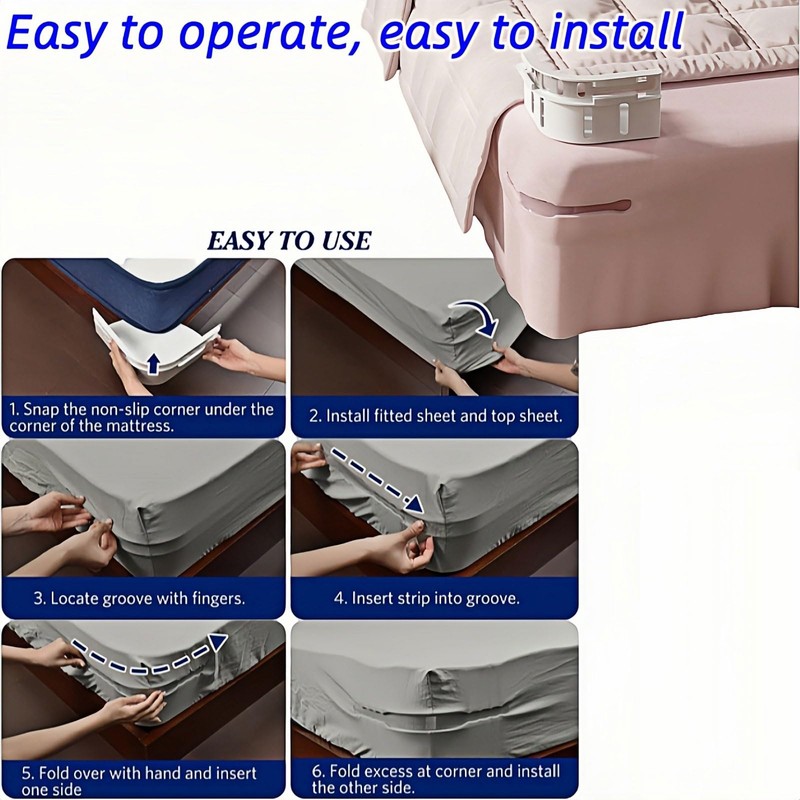 Easy to operate, easy to install

EASY TO USE

1. Snap the non-slip corner under the corner of the mattress.

2. Install fitted sheet and top sheet.

3. Locate groove with fingers.

4. Insert strip into groove.

5. Fold over with hand and insert one side

6. Fold excess at corner and install the other side.