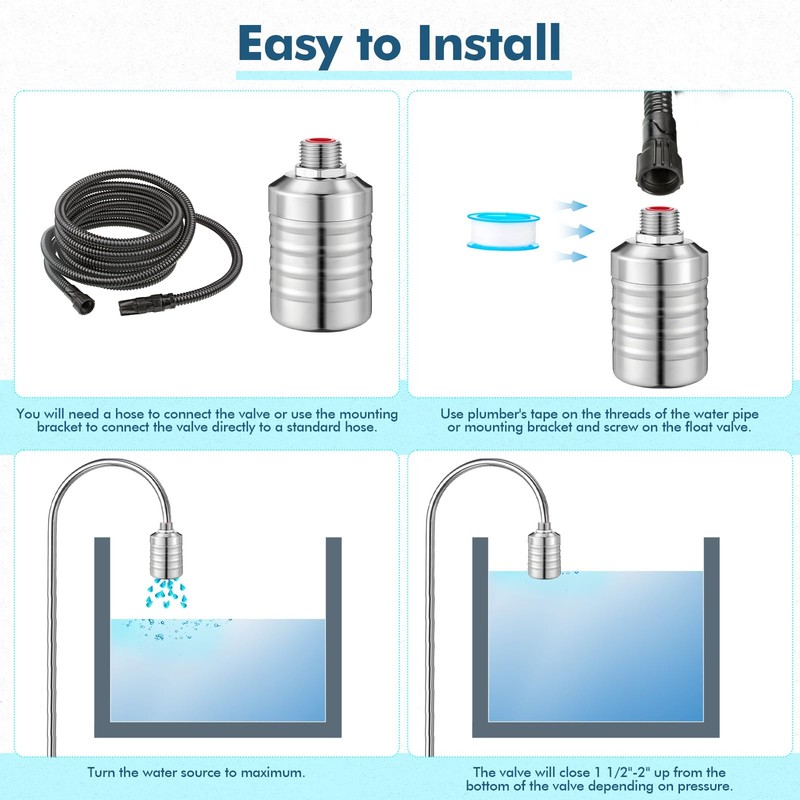 Easy to Install

You will need a hose to connect the valve or use the mounting bracket to connect the valve directly to a standard hose.

Use plumber's tape on the threads of the water pipe or mounting bracket and screw on the float valve.

Turn the water source to maximum.

The valve will close 1 1/2"-2" up from the bottom of the valve depending on pressure.