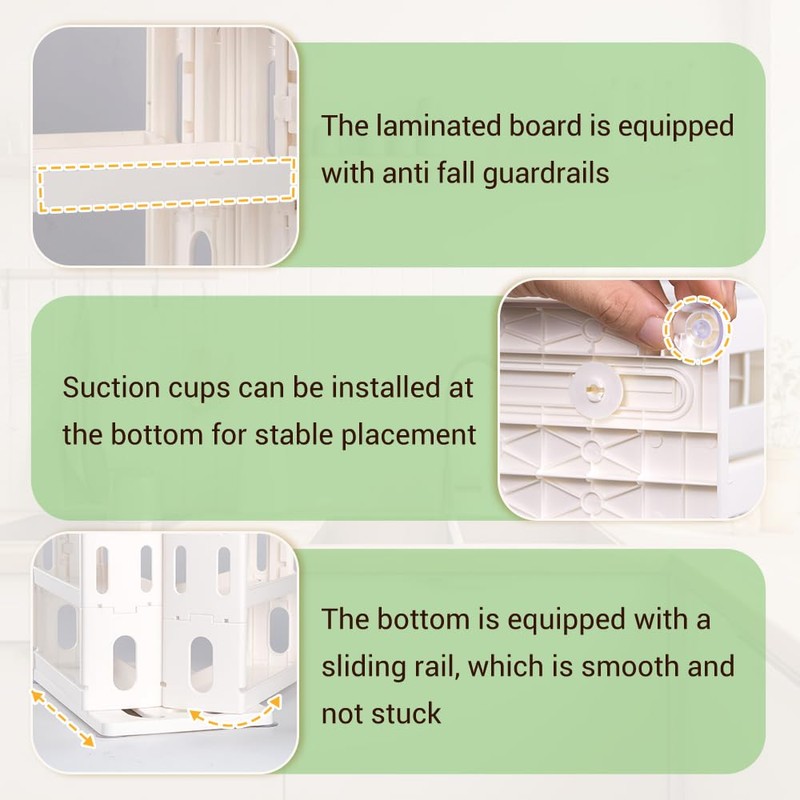 The laminated board is equipped with anti fall guardrails

Suction cups can be installed at the bottom for stable placement

The bottom is equipped with a sliding rail, which is smooth and not stuck