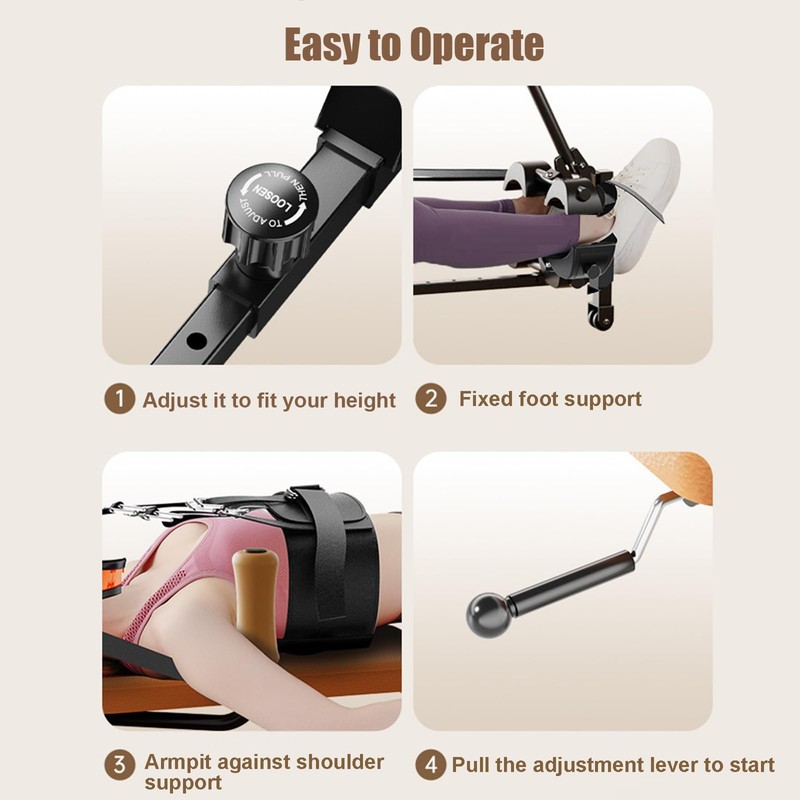 Easy to Operate

LOOSEN
TO ADJUST
THEN PULL

1 Adjust it to fit your height

2 Fixed foot support

3 Armpit against shoulder support

4 Pull the adjustment lever to start