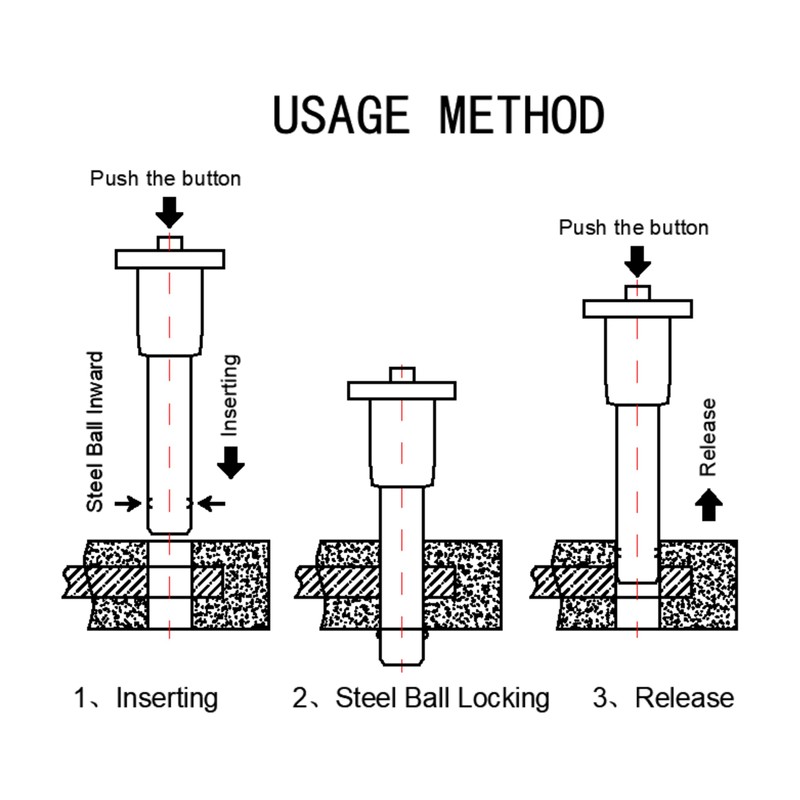 USAGE METHOD

Push the button

Steel Ball Inward

Inserting

Push the button

Release

1、Inserting

2、Steel Ball Locking

3、Release