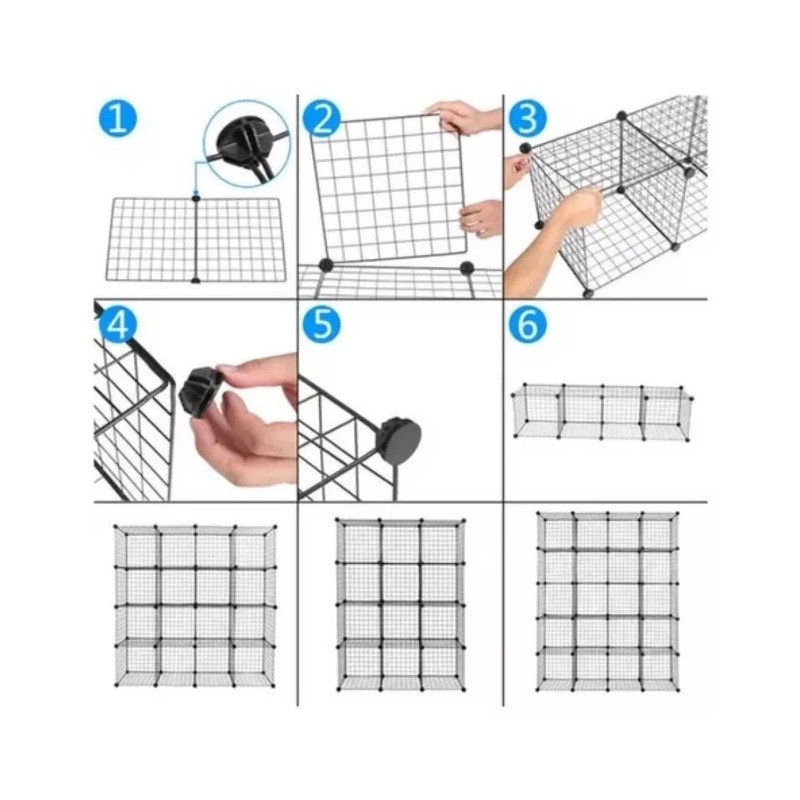 1
2
3
4
5
6