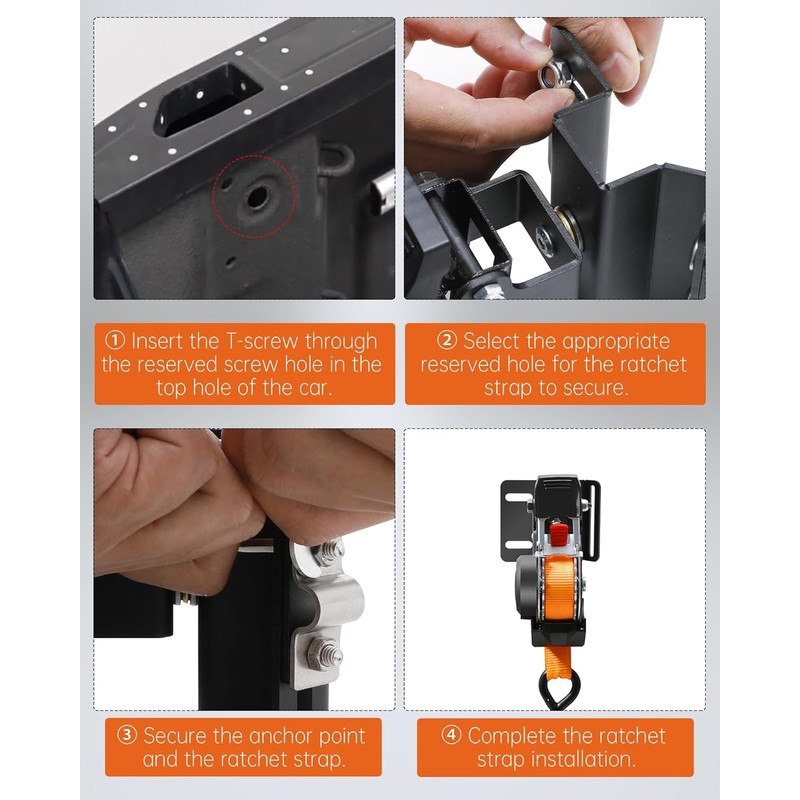 ① Insert the T-screw through the reserved screw hole in the top hole of the car.

② Select the appropriate reserved hole for the ratchet strap to secure.

③ Secure the anchor point and the ratchet strap.

④ Complete the ratchet strap installation.