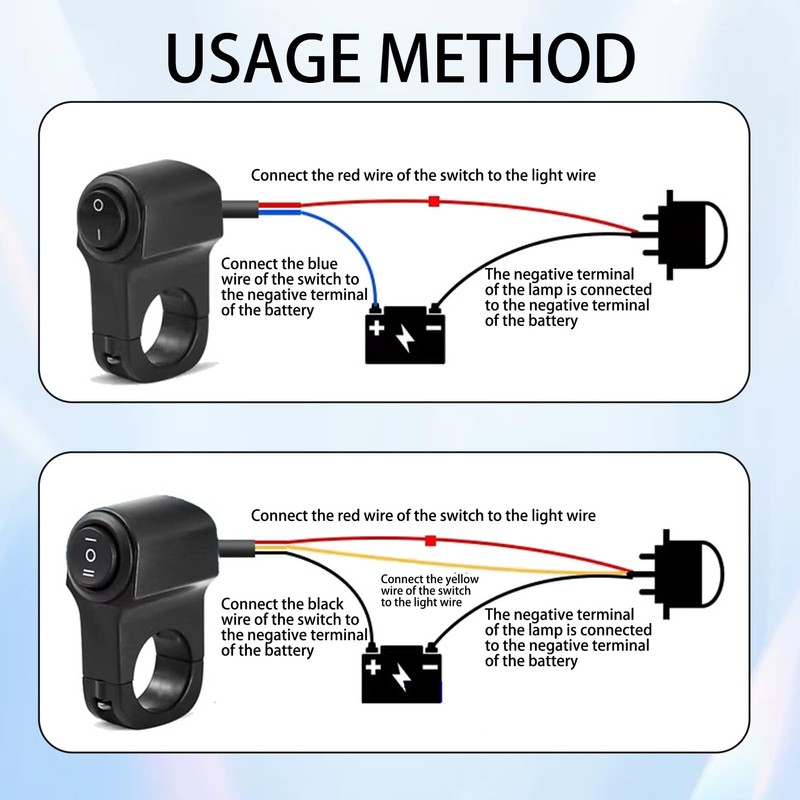 USAGE METHOD

Connect the red wire of the switch to the light wire

O
I

Connect the blue wire of the switch to the negative terminal of the battery

The negative terminal of the lamp is connected to the negative terminal of the battery

+
-

Connect the red wire of the switch to the light wire

I
O
II

Connect the yellow wire of the switch to the light wire

Connect the black wire of the switch to the negative terminal of the battery

The negative terminal of the lamp is connected to the negative terminal of the battery

+
-