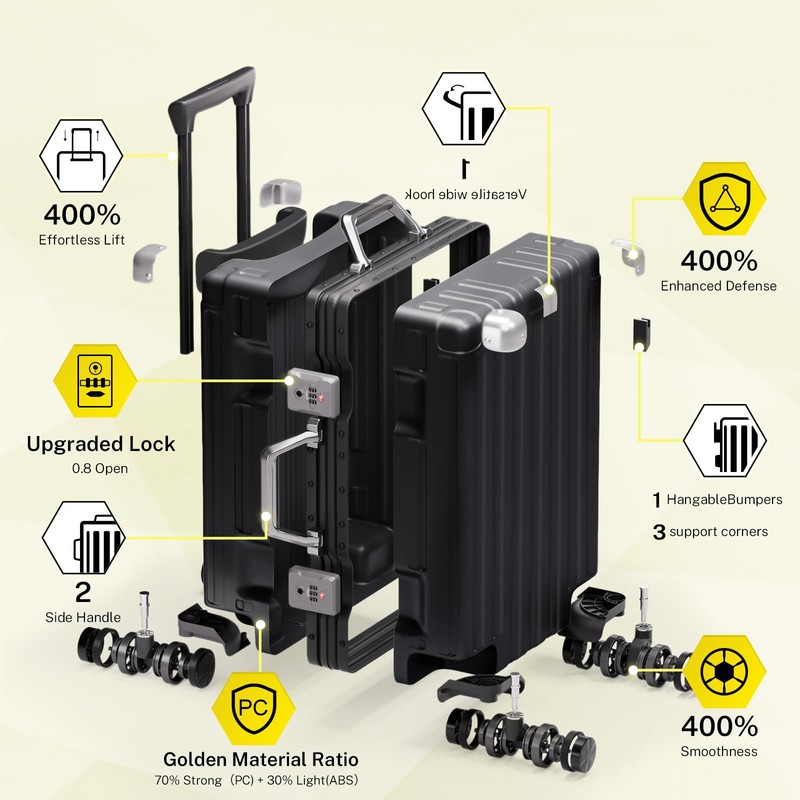 400%
Effortless Lift

1
Versatile wide hook

400%
Enhanced Defense

Upgraded Lock
0.8 Open

1 HangableBumpers
3 support corners

2
Side Handle

PC

Golden Material Ratio
70% Strong (PC) + 30% Light(ABS)

400%
Smoothness