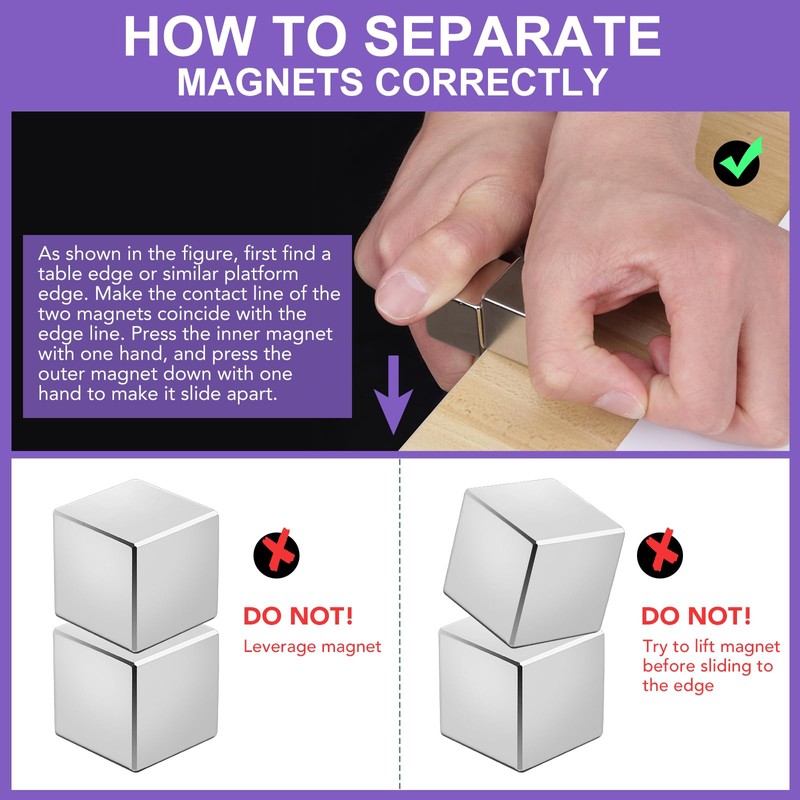 HOW TO SEPARATE
MAGNETS CORRECTLY

As shown in the figure, first find a table edge or similar platform edge. Make the contact line of the two magnets coincide with the edge line. Press the inner magnet with one hand, and press the outer magnet down with one hand to make it slide apart.

DO NOT!
Leverage magnet

DO NOT!
Try to lift magnet before sliding to the edge