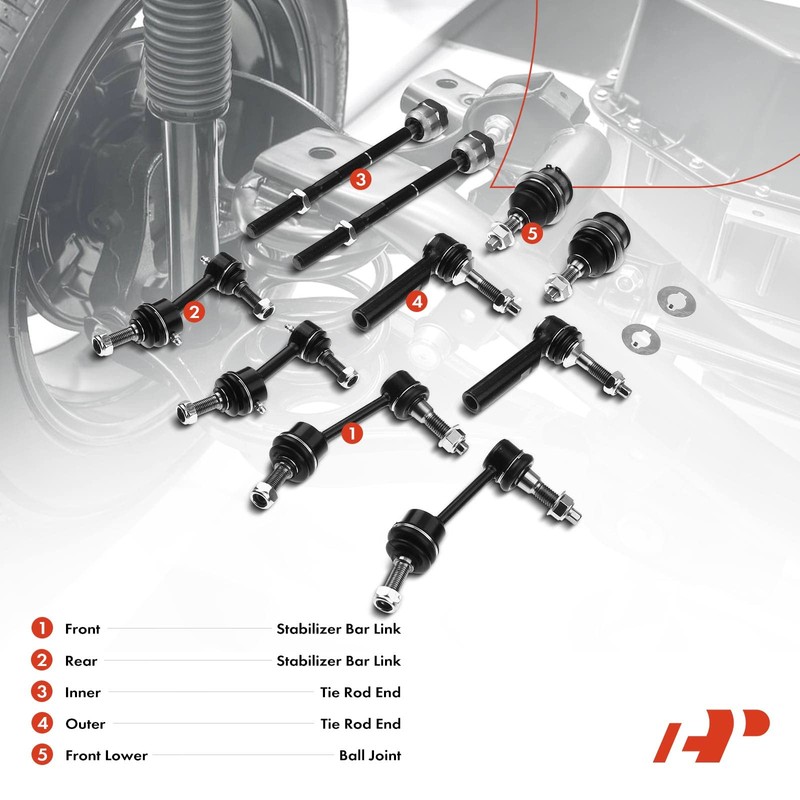 3
5
2
4
1

1 Front Stabilizer Bar Link
2 Rear Stabilizer Bar Link
3 Inner Tie Rod End
4 Outer Tie Rod End
5 Front Lower Ball Joint