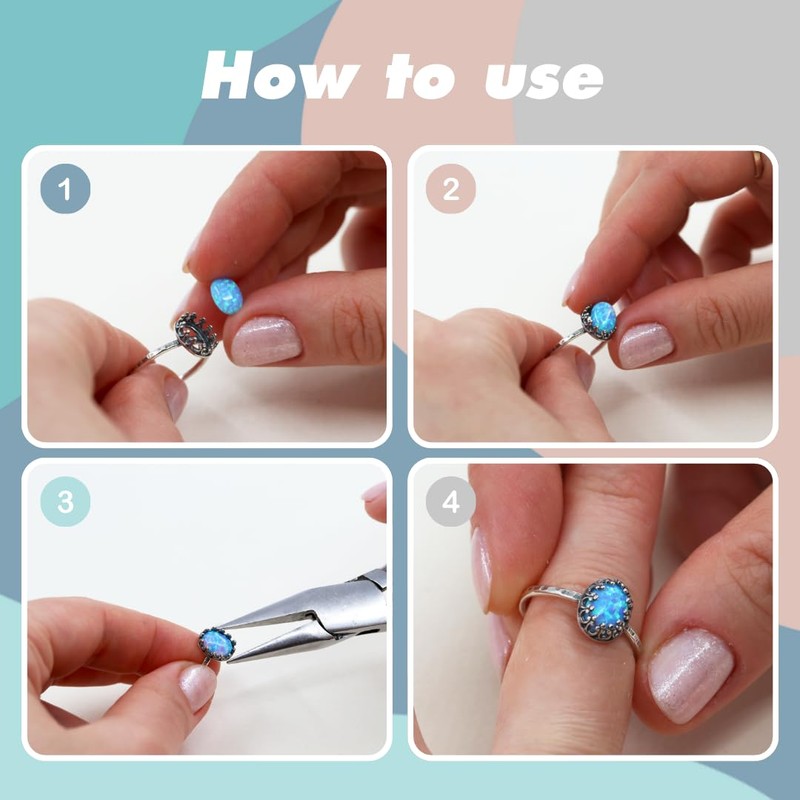 How to use

1

2

3

4