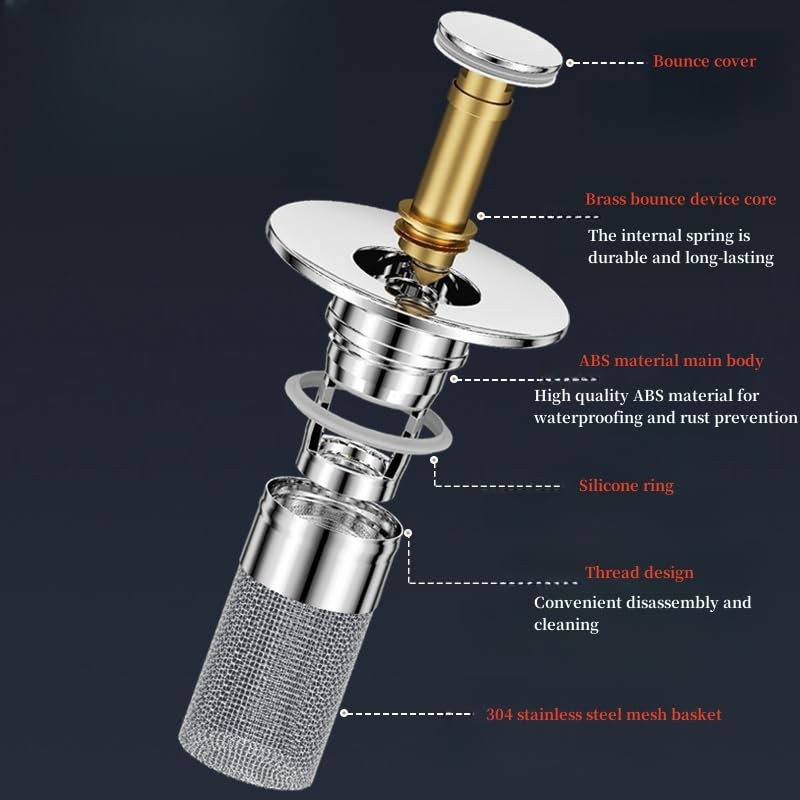 Bounce cover

Brass bounce device core
The internal spring is durable and long-lasting

ABS material main body
High quality ABS material for waterproofing and rust prevention

Silicone ring

Thread design
Convenient disassembly and cleaning

304 stainless steel mesh basket