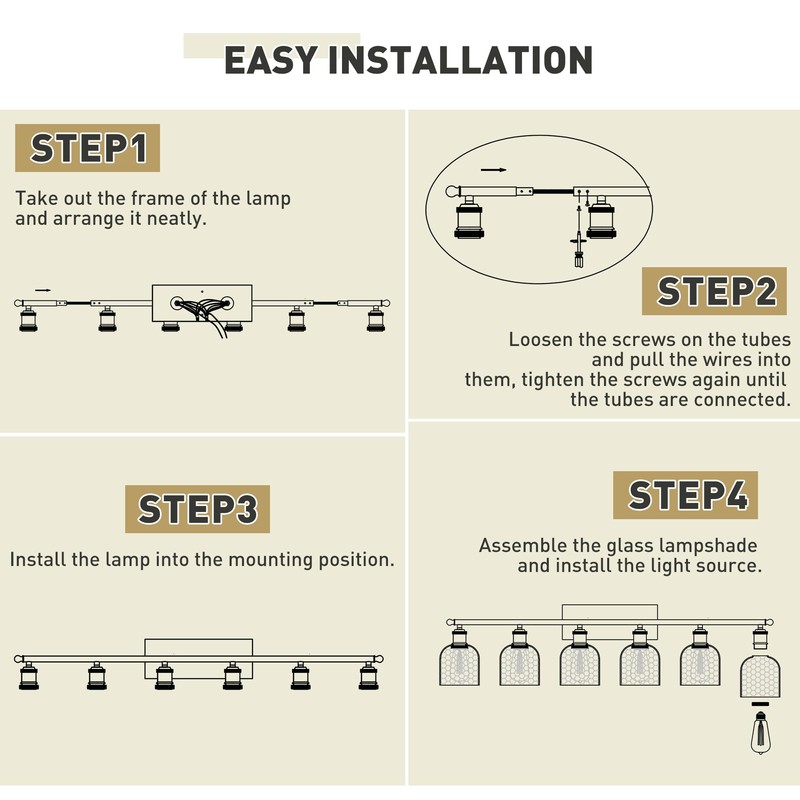 EASY INSTALLATION

STEP1

Take out the frame of the lamp and arrange it neatly.

STEP2

Loosen the screws on the tubes and pull the wires into them, tighten the screws again until the tubes are connected.

STEP3

Install the lamp into the mounting position.

STEP4

Assemble the glass lampshade and install the light source.