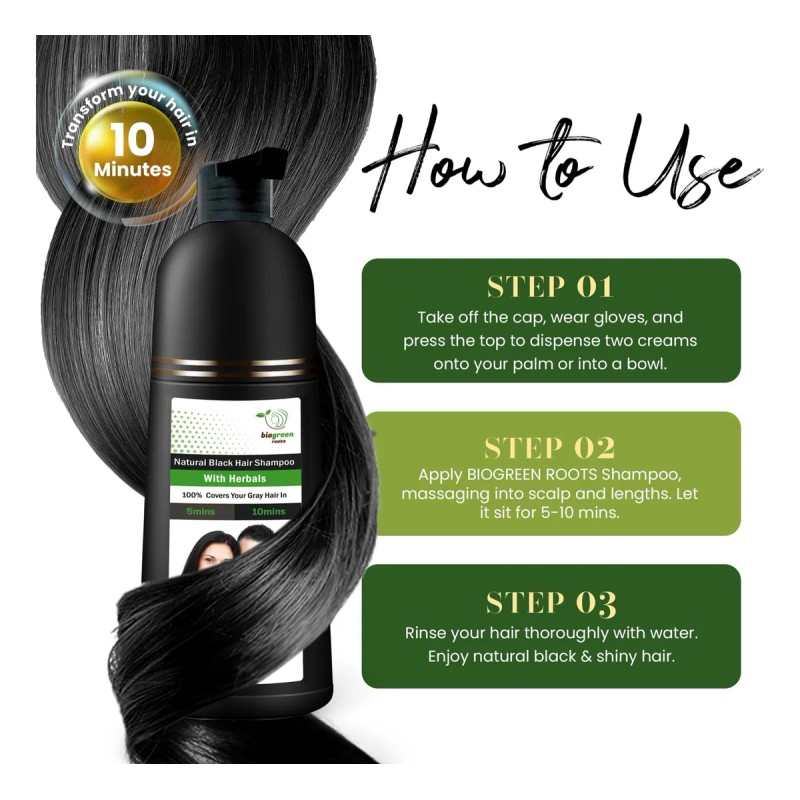 Transform your hair in
10 Minutes

How to Use

biogreen roots
Natural Black Hair Shampoo
With Herbals
100% Covers Your Gray Hair In
5mins 10mins

STEP 01
Take off the cap, wear gloves, and press the top to dispense two creams onto your palm or into a bowl.

STEP 02
Apply BIOGREEN ROOTS Shampoo, massaging into scalp and lengths. Let it sit for 5-10 mins.

STEP 03
Rinse your hair thoroughly with water. Enjoy natural black & shiny hair.