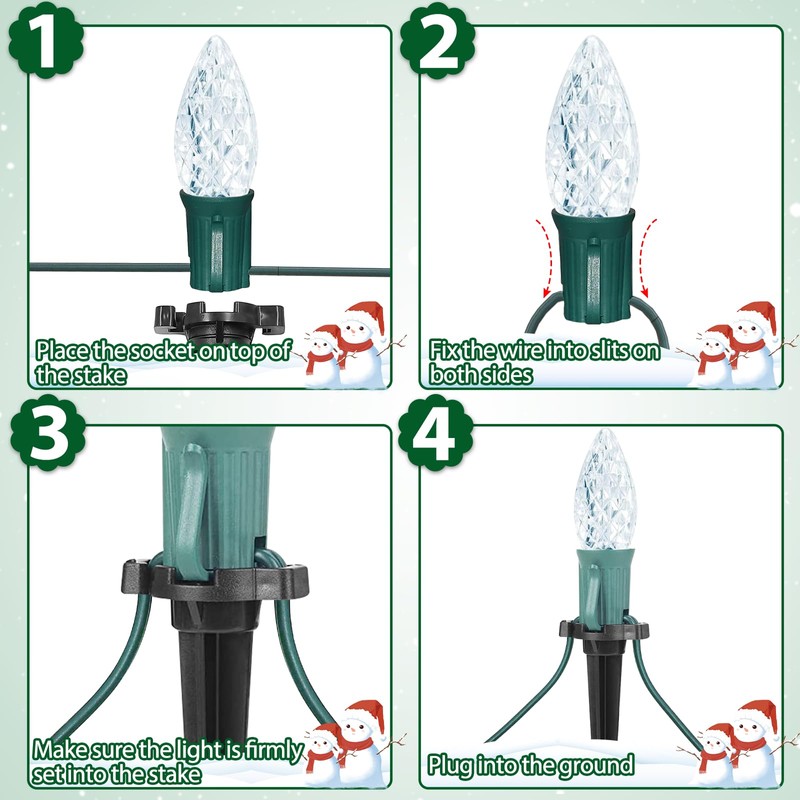 1

Place the socket on top of the stake

2

Fix the wire into slits on both sides

3

Make sure the light is firmly set into the stake

4

Plug into the ground