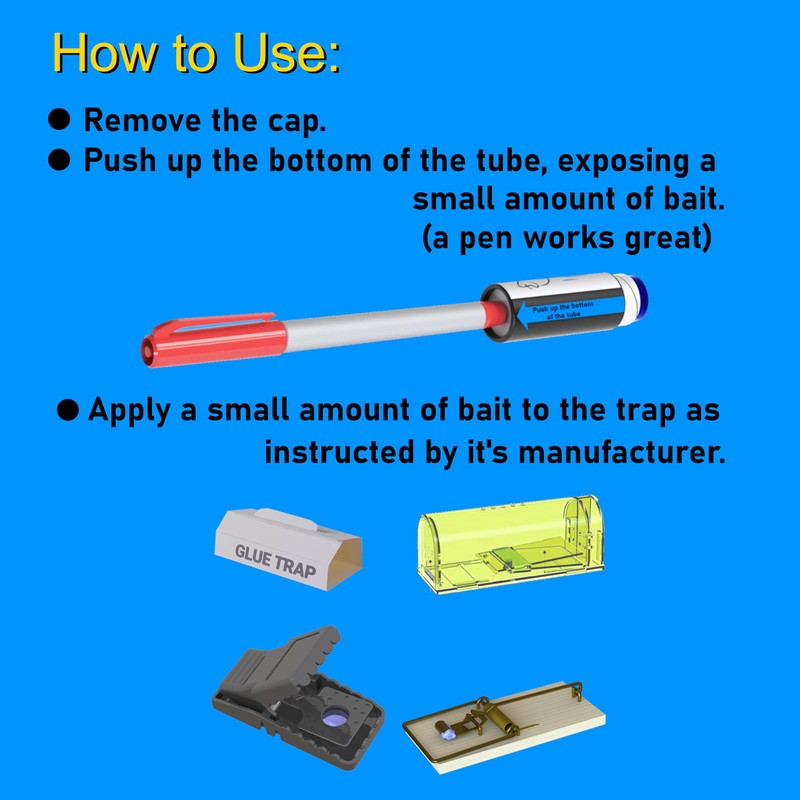 How to Use:

● Remove the cap.
● Push up the bottom of the tube, exposing a small amount of bait. (a pen works great)

Push up the bottom of the tube

● Apply a small amount of bait to the trap as instructed by it's manufacturer.

GLUE TRAP