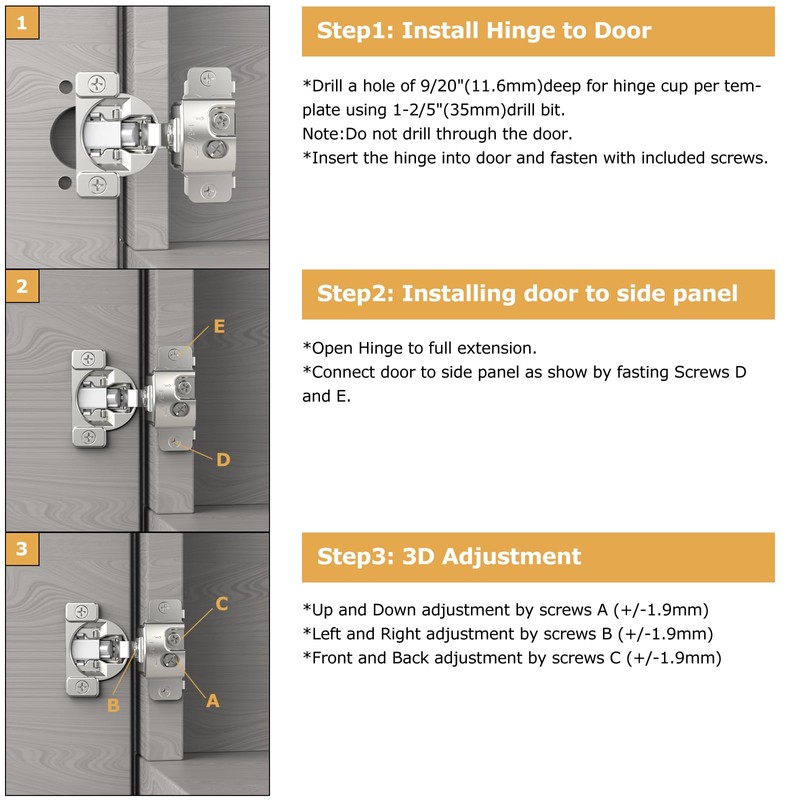 1

Step1: Install Hinge to Door

*Drill a hole of 9/20"(11.6mm)deep for hinge cup per template using 1-2/5"(35mm)drill bit.
Note:Do not drill through the door.
*Insert the hinge into door and fasten with included screws.

2

E

D

Step2: Installing door to side panel

*Open Hinge to full extension.
*Connect door to side panel as show by fasting Screws D and E.

3

C

B

A

Step3: 3D Adjustment

*Up and Down adjustment by screws A (+/-1.9mm)
*Left and Right adjustment by screws B (+/-1.9mm)
*Front and Back adjustment by screws C (+/-1.9mm)