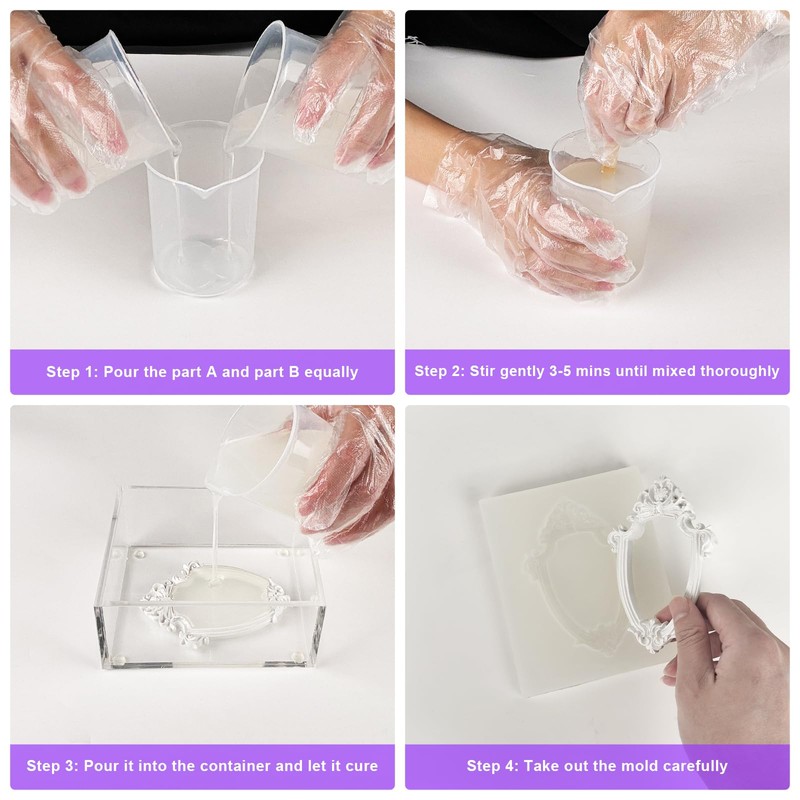 Step 1: Pour the part A and part B equally

Step 2: Stir gently 3-5 mins until mixed thoroughly

Step 3: Pour it into the container and let it cure

Step 4: Take out the mold carefully