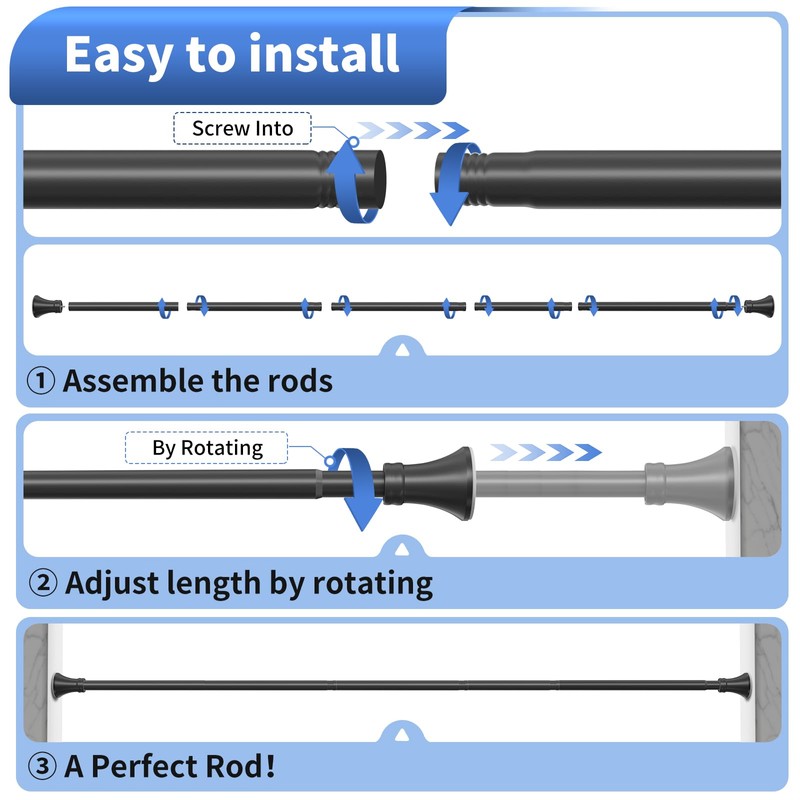 Easy to install

Screw Into

① Assemble the rods

By Rotating

② Adjust length by rotating

③ A Perfect Rod!