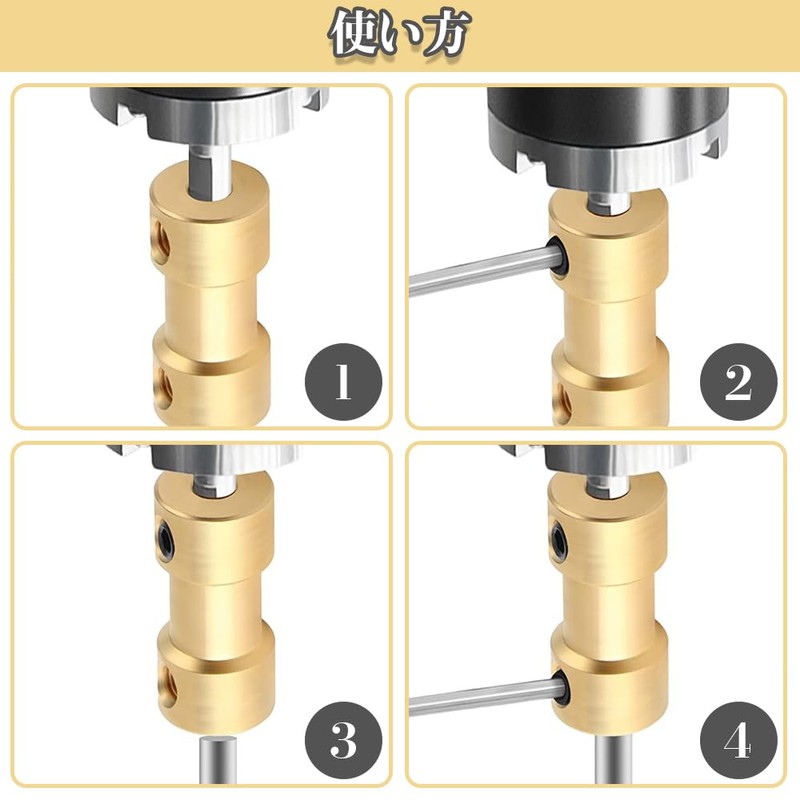 使い方

1

2

3

4