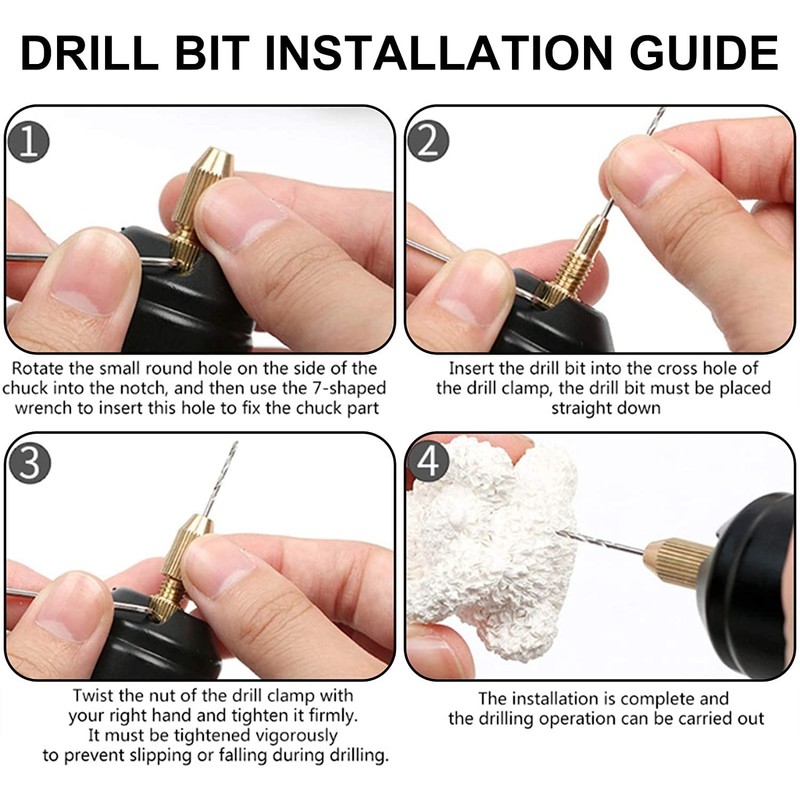 DRILL BIT INSTALLATION GUIDE

1

Rotate the small round hole on the side of the chuck into the notch, and then use the 7-shaped wrench to insert this hole to fix the chuck part

2

Insert the drill bit into the cross hole of the drill clamp, the drill bit must be placed straight down

3

Twist the nut of the drill clamp with your right hand and tighten it firmly. It must be tightened vigorously to prevent slipping or falling during drilling.

4

The installation is complete and the drilling operation can be carried out