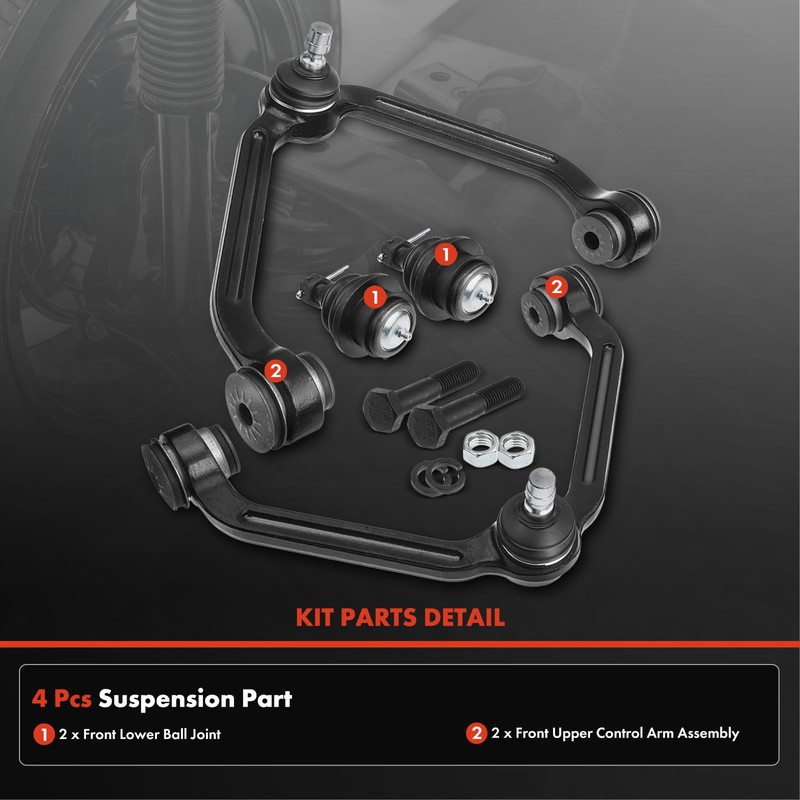 1
1
2
2

KIT PARTS DETAIL

4 Pcs Suspension Part

1 2 x Front Lower Ball Joint

2 2 x Front Upper Control Arm Assembly