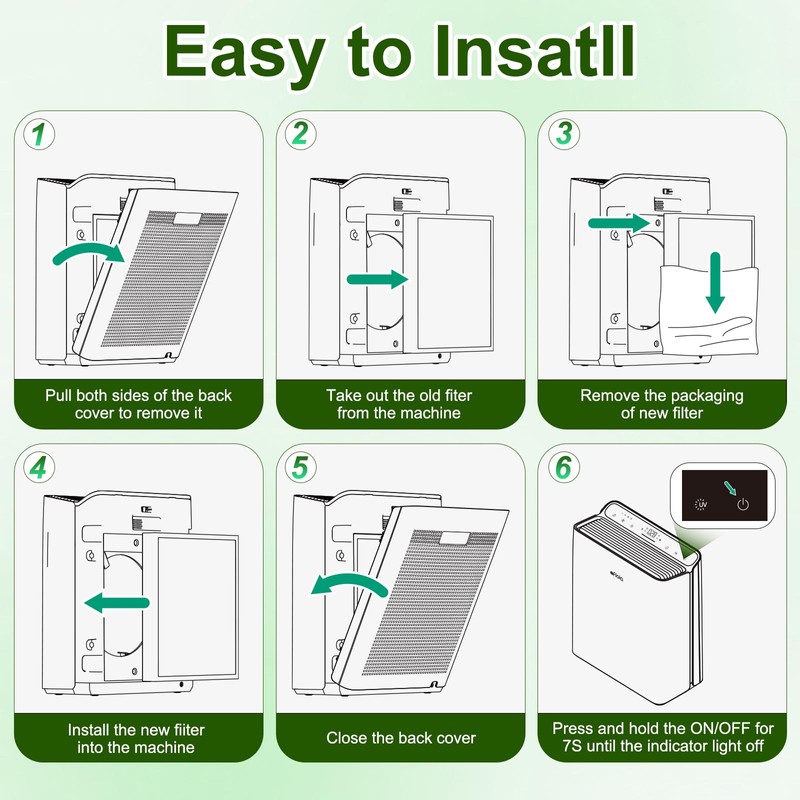 Easy to Insatll

1

Pull both sides of the back cover to remove it

2

Take out the old fiter from the machine

3

Remove the packaging of new filter

4

Install the new fiiter into the machine

5

Close the back cover

6

UV

Press and hold the ON/OFF for 7S until the indicator light off