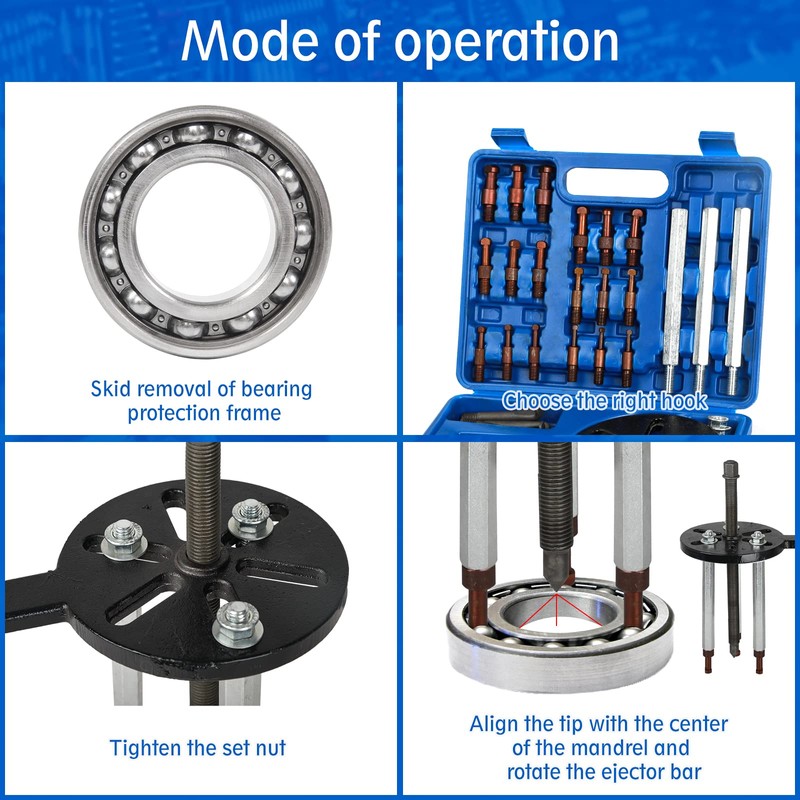 Mode of operation

Skid removal of bearing protection frame

Choose the right hook

Tighten the set nut

Align the tip with the center of the mandrel and rotate the ejector bar