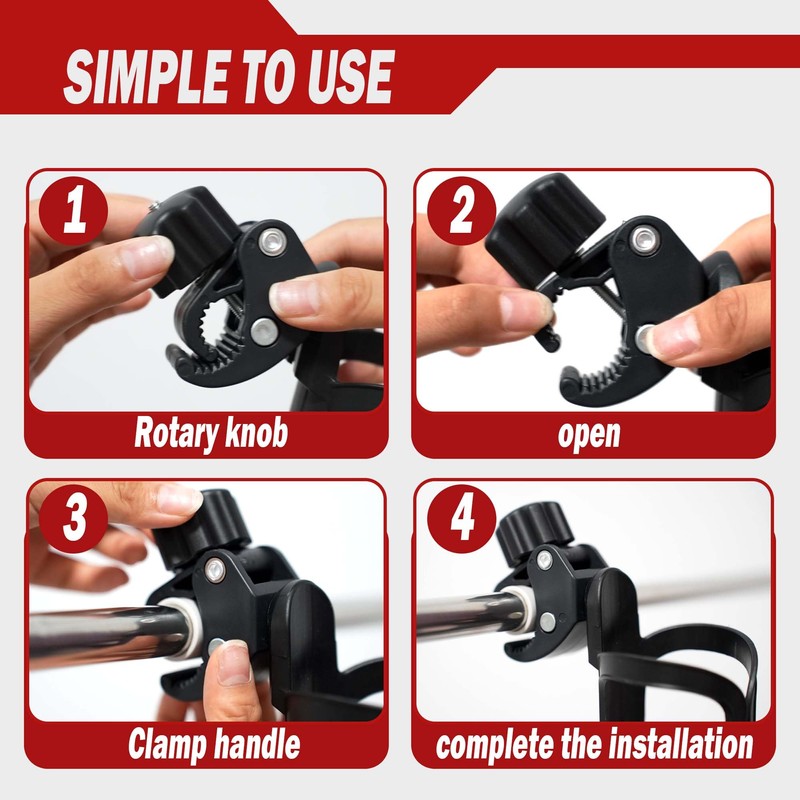 SIMPLE TO USE

1

Rotary knob

2

open

3

Clamp handle

4

complete the installation