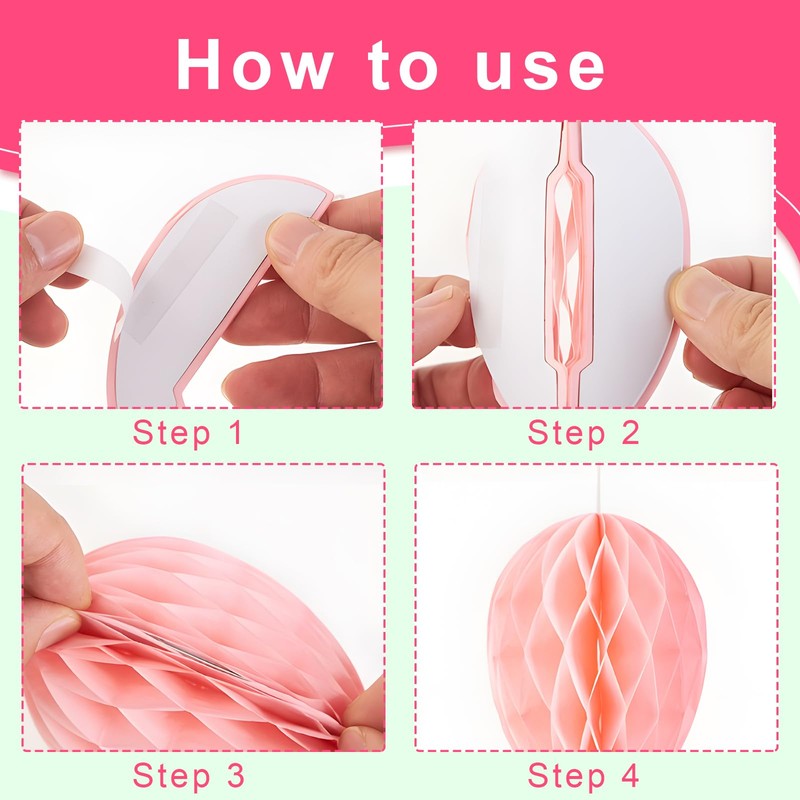 How to use

Step 1

Step 2

Step 3

Step 4