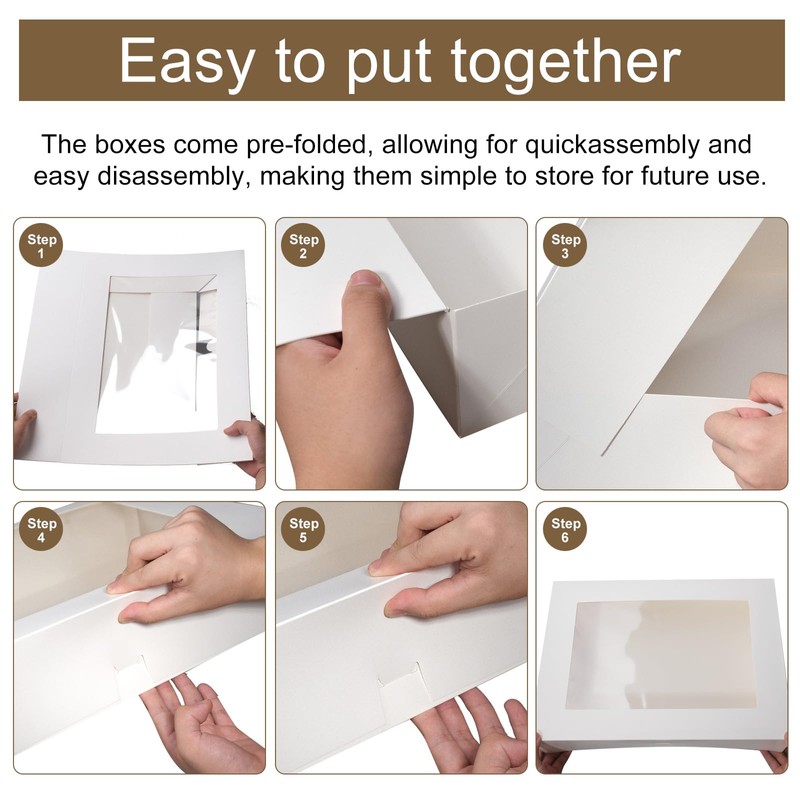 Easy to put together

The boxes come pre-folded, allowing for quickassembly and easy disassembly, making them simple to store for future use.

Step 1

Step 2

Step 3

Step 4

Step 5

Step 6