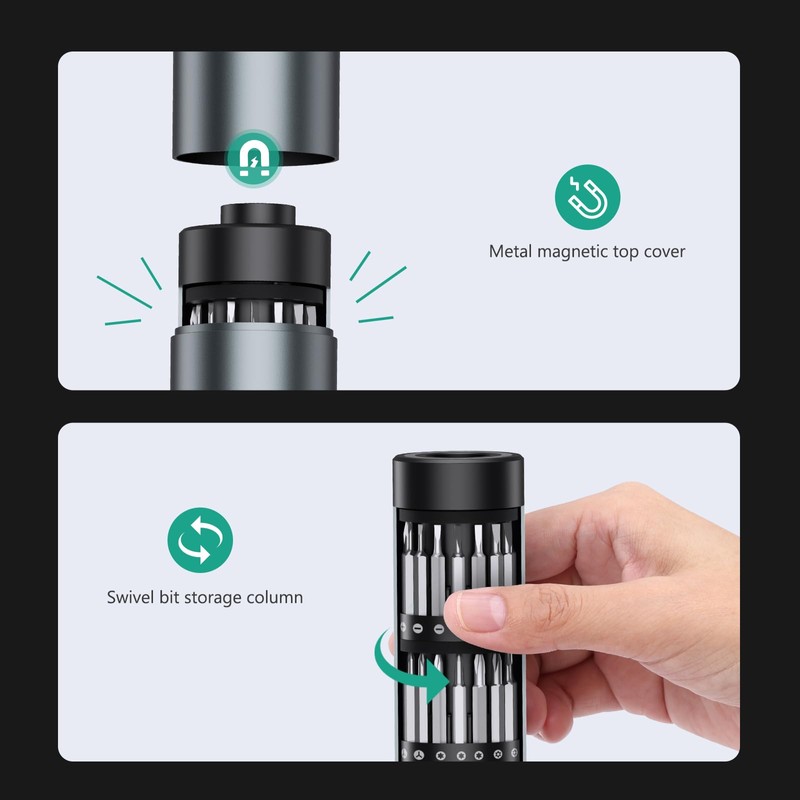 Metal magnetic top cover

Swivel bit storage column