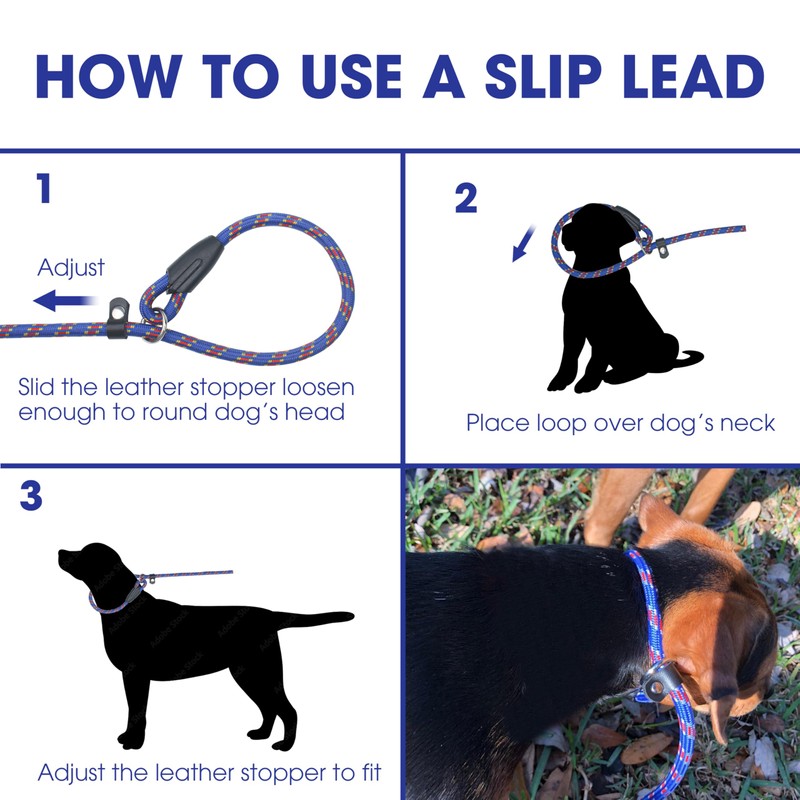 HOW TO USE A SLIP LEAD

1

Adjust

Slid the leather stopper loosen enough to round dog's head

2

Place loop over dog's neck

3

Adjust the leather stopper to fit