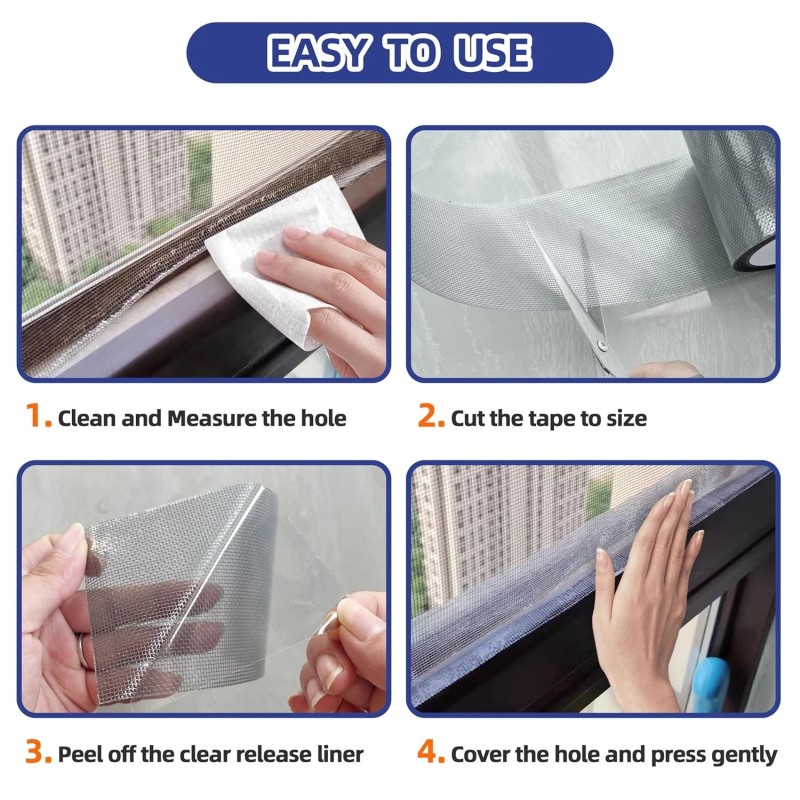 EASY TO USE

1. Clean and Measure the hole

2. Cut the tape to size

3. Peel off the clear release liner

4. Cover the hole and press gently