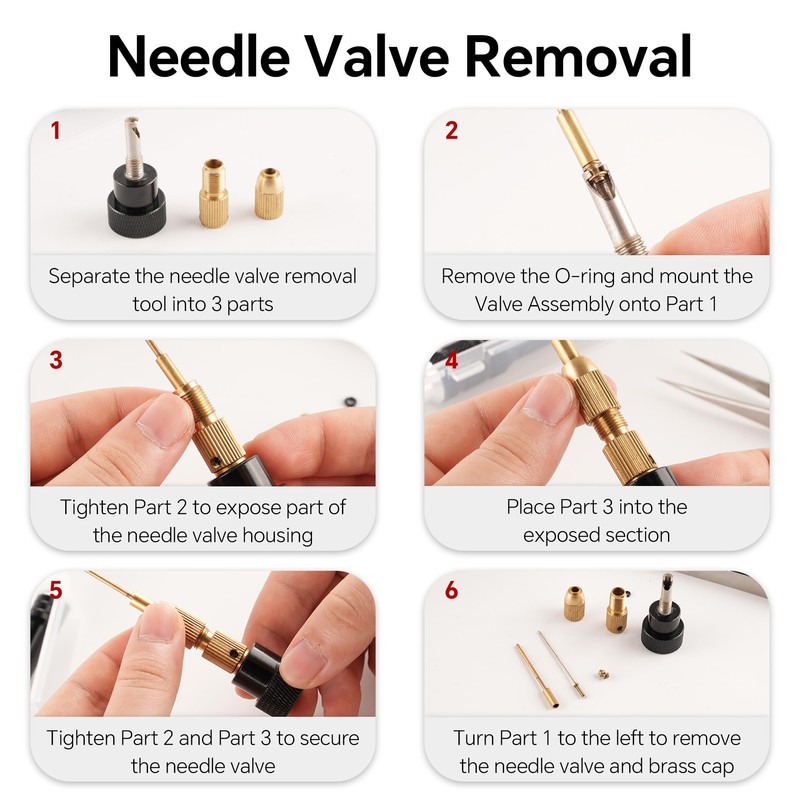 Needle Valve Removal

1

Separate the needle valve removal tool into 3 parts

2

Remove the O-ring and mount the Valve Assembly onto Part 1

3

Tighten Part 2 to expose part of the needle valve housing

4

Place Part 3 into the exposed section

5

Tighten Part 2 and Part 3 to secure the needle valve

6

Turn Part 1 to the left to remove the needle valve and brass cap