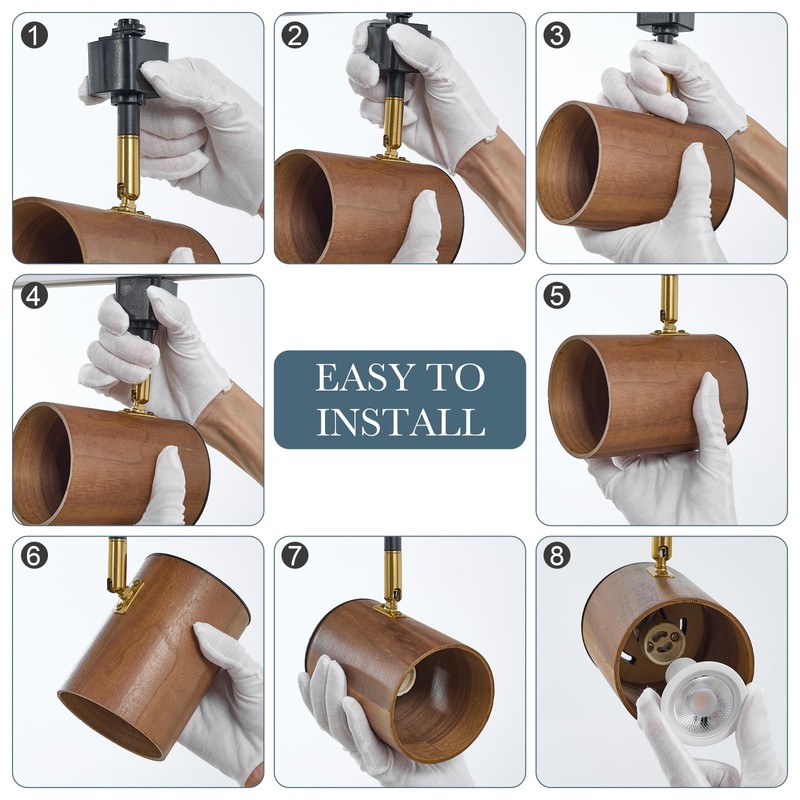 1

2

3

4

EASY TO INSTALL

5

6

7

8