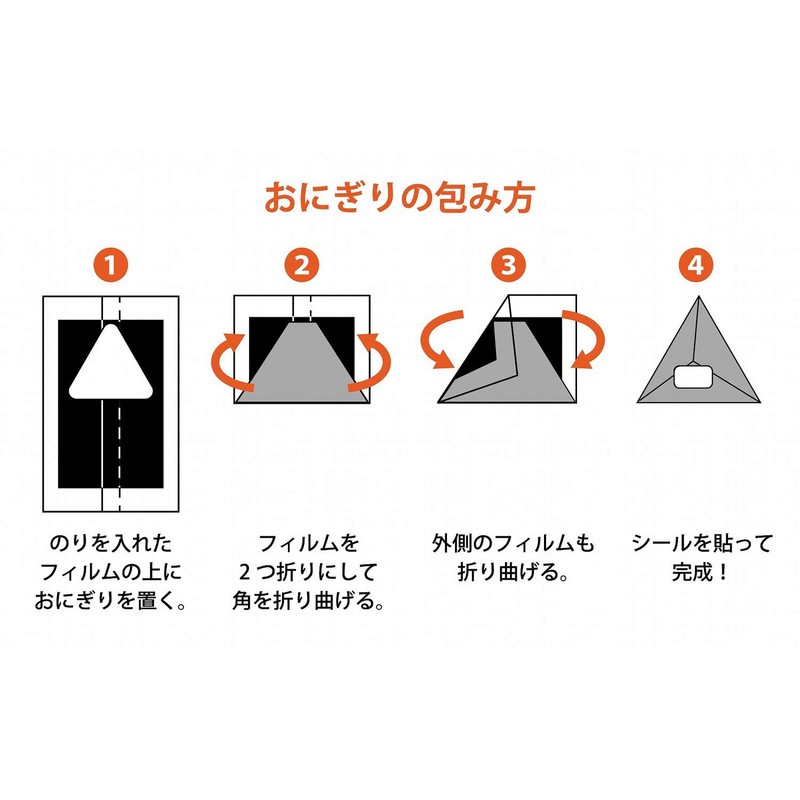 おにぎりの包み方

1

のりを入れたフィルムの上におにぎりを置く。

2

フィルムを２つ折りにして角を折り曲げる。

3

外側のフィルムも折り曲げる。

4

シールを貼って完成！