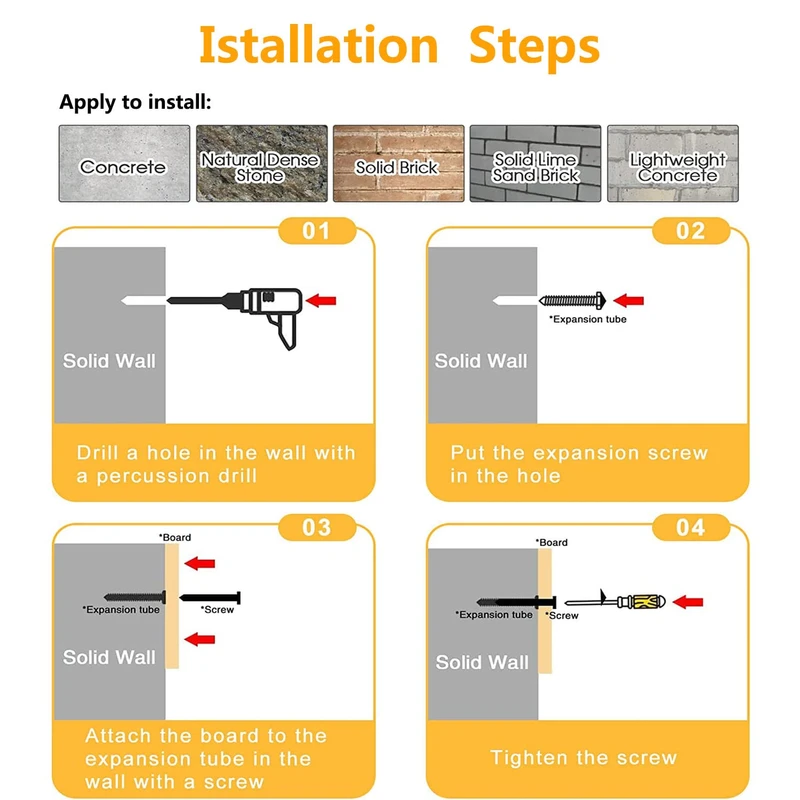 Istallation Steps

Apply to install:

Concrete

Natural Dense Stone

Solid Brick

Solid Lime Sand Brick

Lightweight Concrete

01

Solid Wall

Drill a hole in the wall with a percussion drill

02

*Expansion tube

Solid Wall

Put the expansion screw in the hole

03

*Board

*Expansion tube

*Screw

Solid Wall

Attach the board to the expansion tube in the wall with a screw

04

*Board

*Expansion tube

*Screw

Solid Wall

Tighten the screw